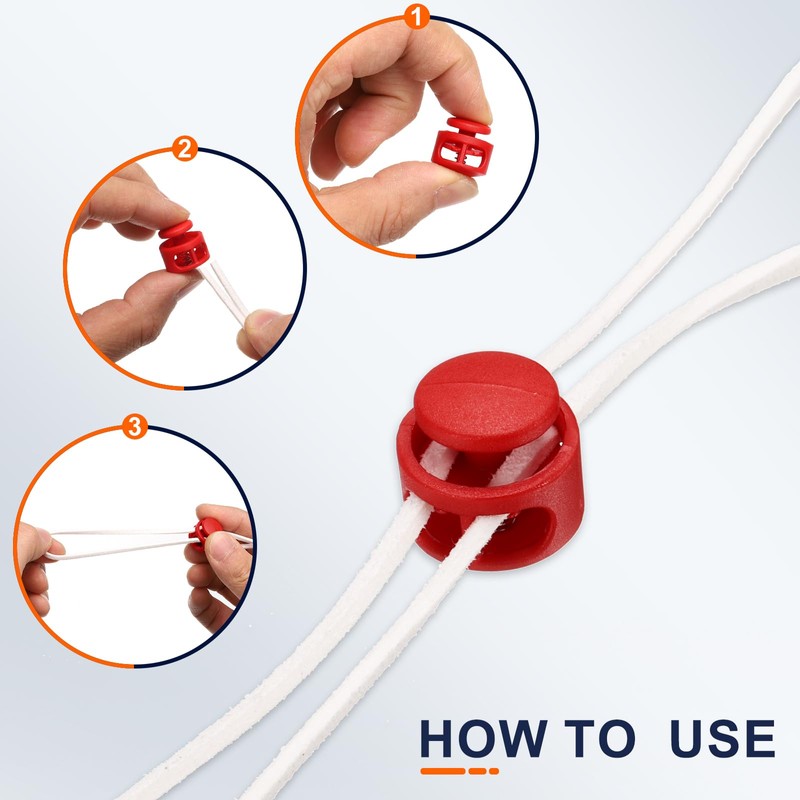 1

2

3

HOW TO USE