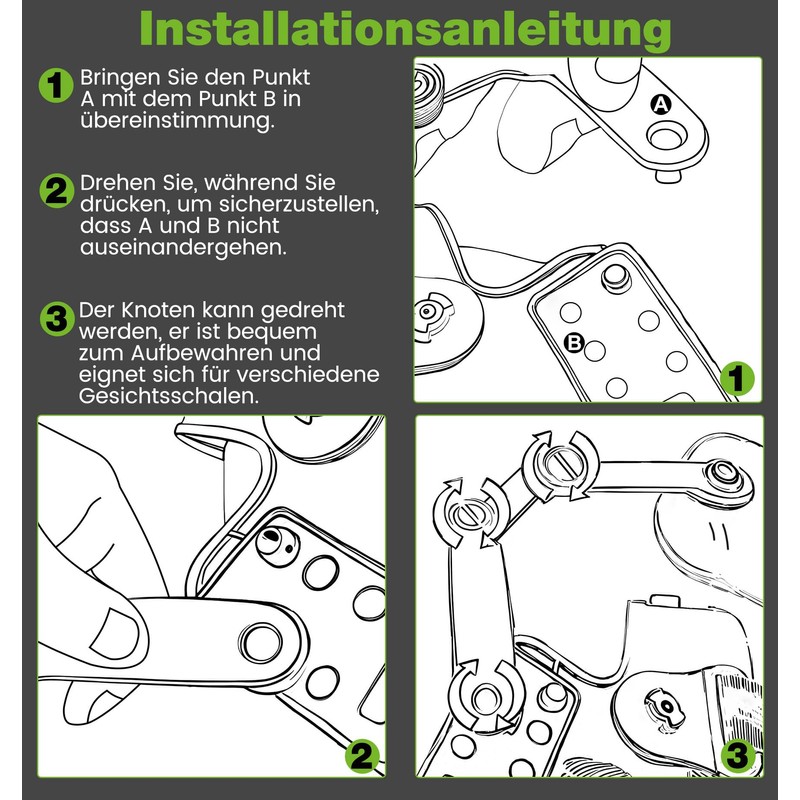 Installationsanleitung

1 Bringen Sie den Punkt A mit dem Punkt B in übereinstimmung.

2 Drehen Sie, während Sie drücken, um sicherzustellen, dass A und B nicht auseinandergehen.

3 Der Knoten kann gedreht werden, er ist bequem zum Aufbewahren und eignet sich für verschiedene Gesichtsschalen.

A

B

1

2

3