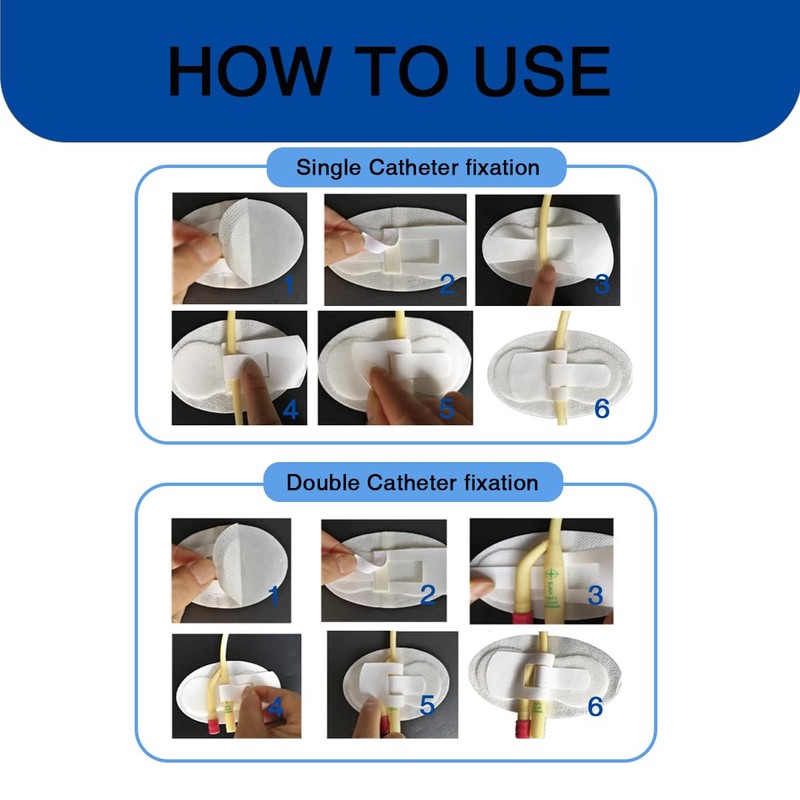 HOW TO USE

Single Catheter fixation

1 2 3
4 5 6

Double Catheter fixation

1 2 3
4 5 6