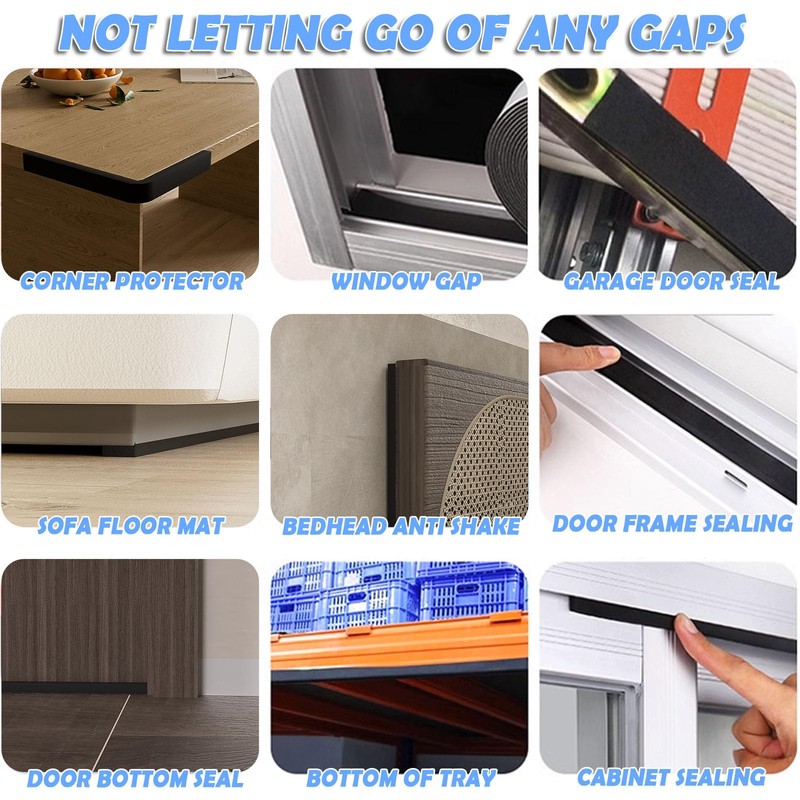 NOT LETTING GO OF ANY GAPS

CORNER PROTECTOR

WINDOW GAP

GARAGE DOOR SEAL

SOFA FLOOR MAT

BEDHEAD ANTI SHAKE

DOOR FRAME SEALING

DOOR BOTTOM SEAL

BOTTOM OF TRAY

CABINET SEALING