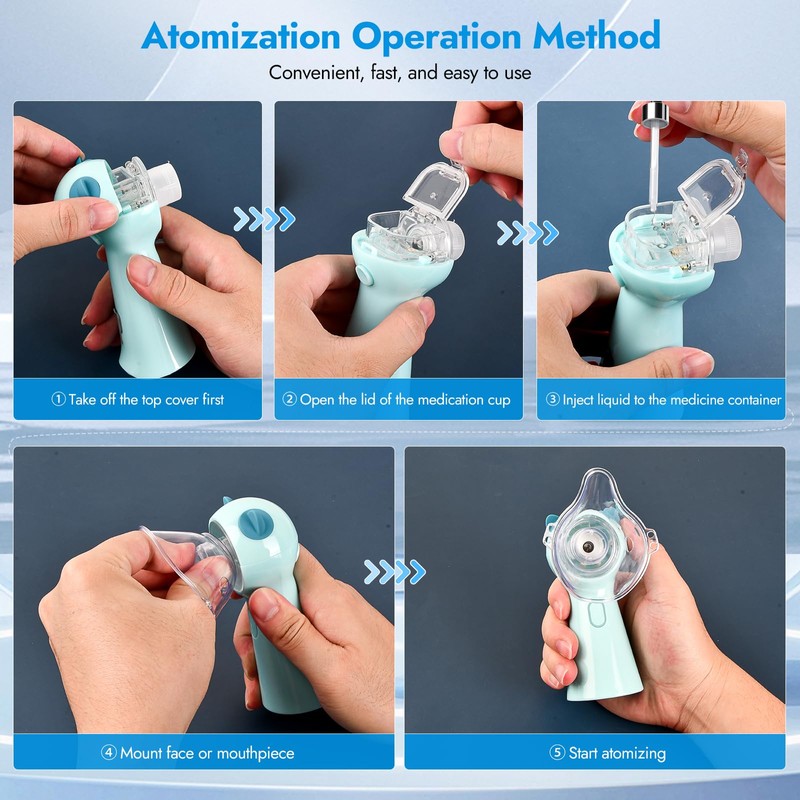 Atomization Operation Method

Convenient, fast, and easy to use

① Take off the top cover first

② Open the lid of the medication cup

③ Inject liquid to the medicine container

④ Mount face or mouthpiece

⑤ Start atomizing