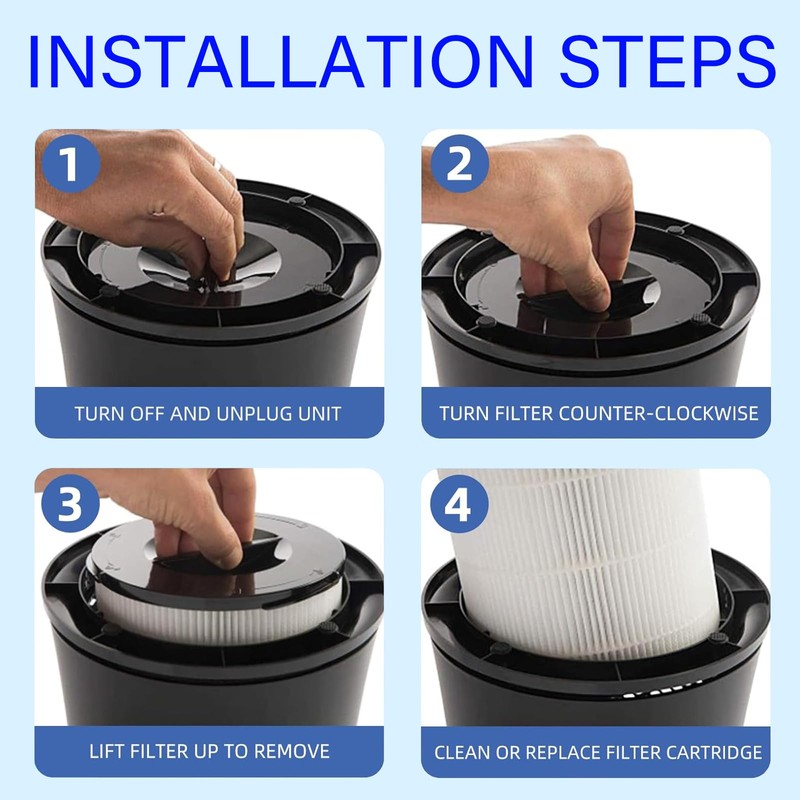 INSTALLATION STEPS

1

TURN OFF AND UNPLUG UNIT

2

TURN FILTER COUNTER-CLOCKWISE

3

LIFT FILTER UP TO REMOVE

4

CLEAN OR REPLACE FILTER CARTRIDGE