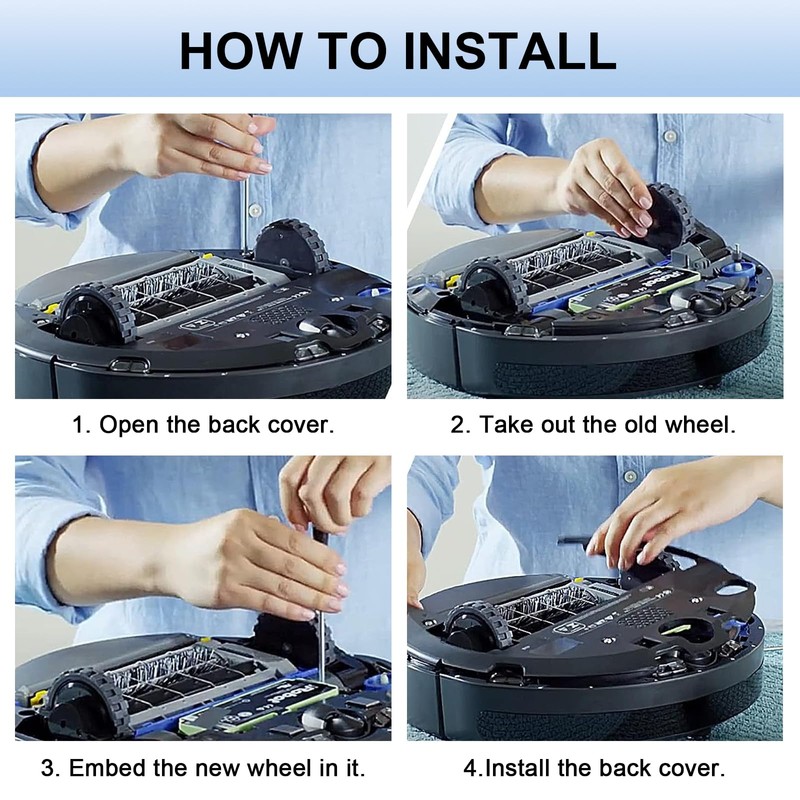 HOW TO INSTALL

1. Open the back cover.

2. Take out the old wheel.

3. Embed the new wheel in it.

4.Install the back cover.