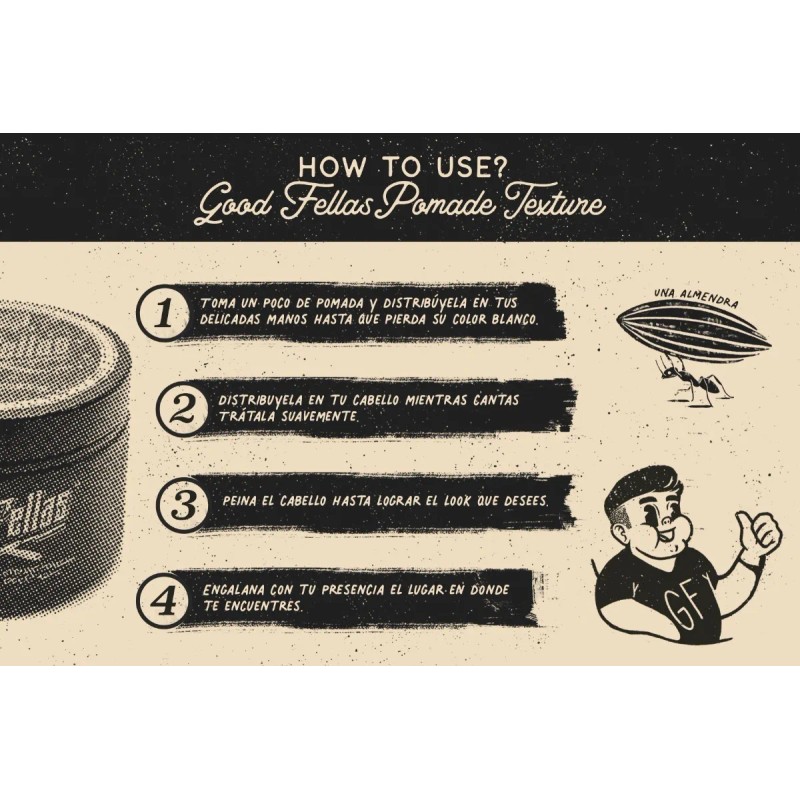 HOW TO USE?
Good Fellas Pomade Texture

1 TOMA UN POCO DE POMADA Y DISTRIBÚYELA EN TUS DELICADAS MANOS HASTA QUE PIERDA SU COLOR BLANCO.

2 DISTRIBUYELA EN TU CABELLO MIENTRAS CANTAS TRÁTALA SUAVEMENTE.

3 PEINA EL CABELLO HASTA LOGRAR EL LOOK QUE DESEES.

4 ENGALANA CON TU PRESENCIA EL LUGAR EN DONDE TE ENCUENTRES.

UNA ALMENDRA

Fellas

GF