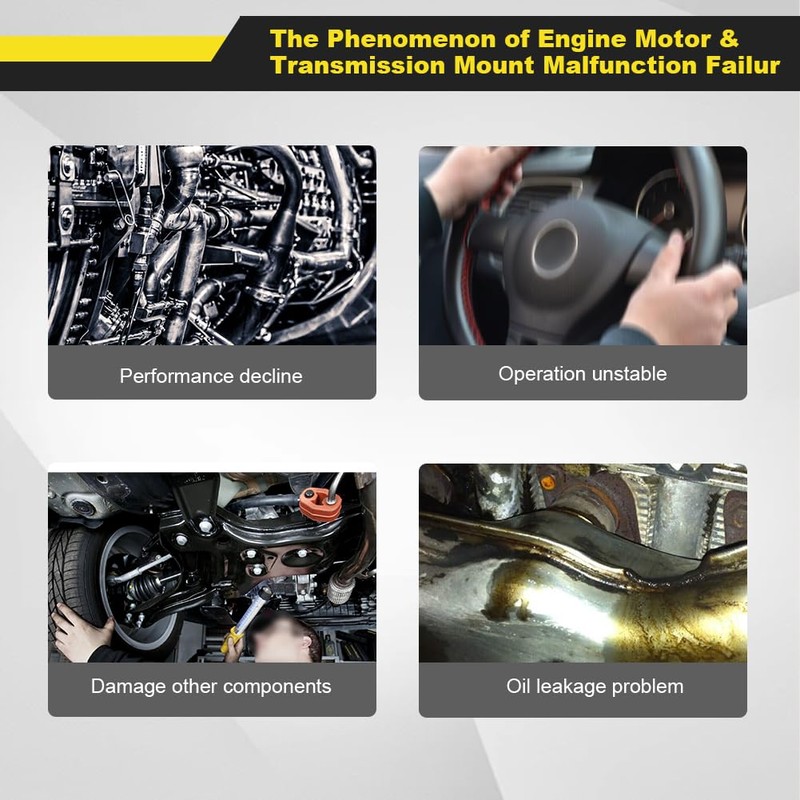 The Phenomenon of Engine Motor & Transmission Mount Malfunction Failur

Performance decline

Operation unstable

Damage other components

Oil leakage problem