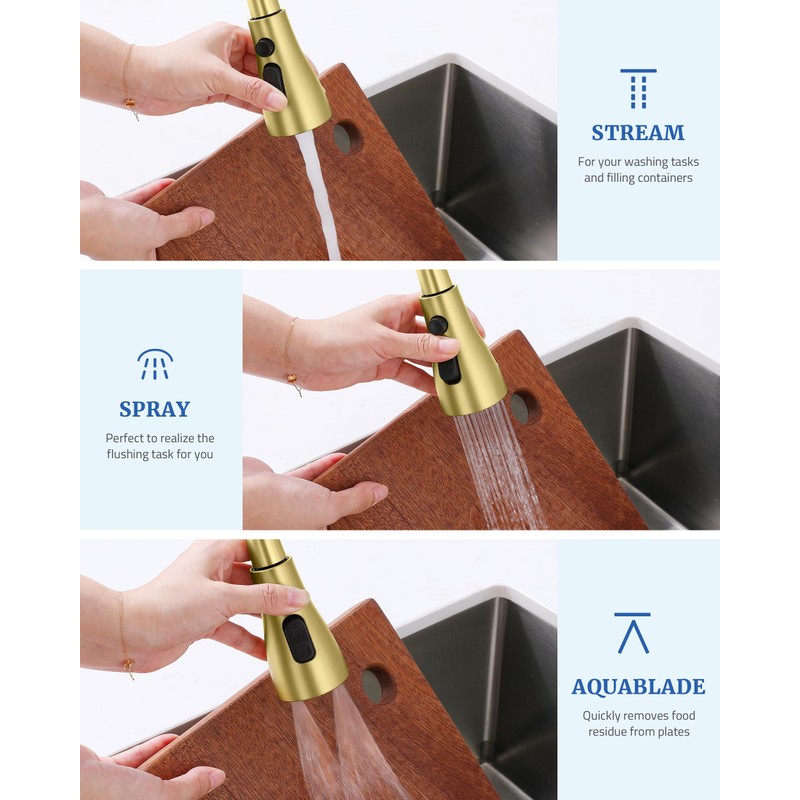 STREAM

For your washing tasks and filling containers

SPRAY

Perfect to realize the flushing task for you

AQUABLADE

Quickly removes food residue from plates