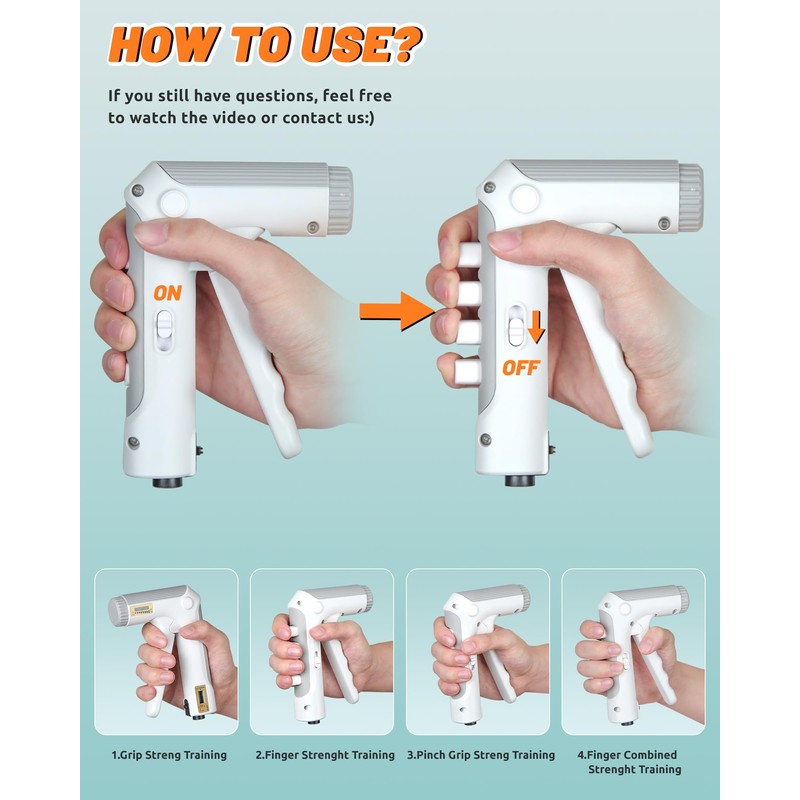 HOW TO USE?

If you still have questions, feel free to watch the video or contact us:)

ON

OFF

1.Grip Streng Training

2.Finger Strenght Training

3.Pinch Grip Streng Training

4.Finger Combined Strenght Training