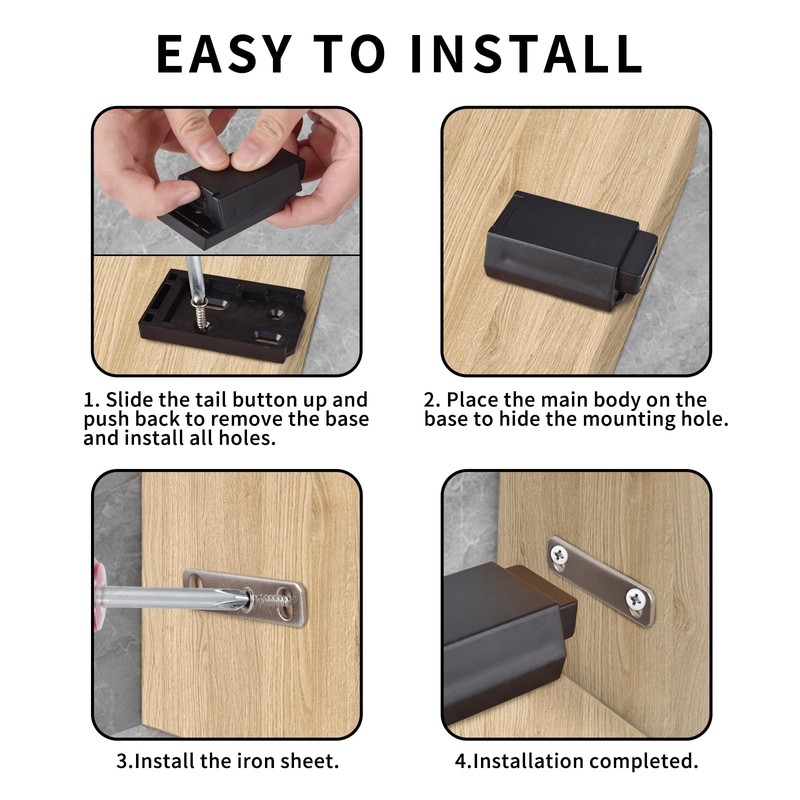 EASY TO INSTALL

1. Slide the tail button up and push back to remove the base and install all holes.

2. Place the main body on the base to hide the mounting hole.

3.Install the iron sheet.

4.Installation completed.