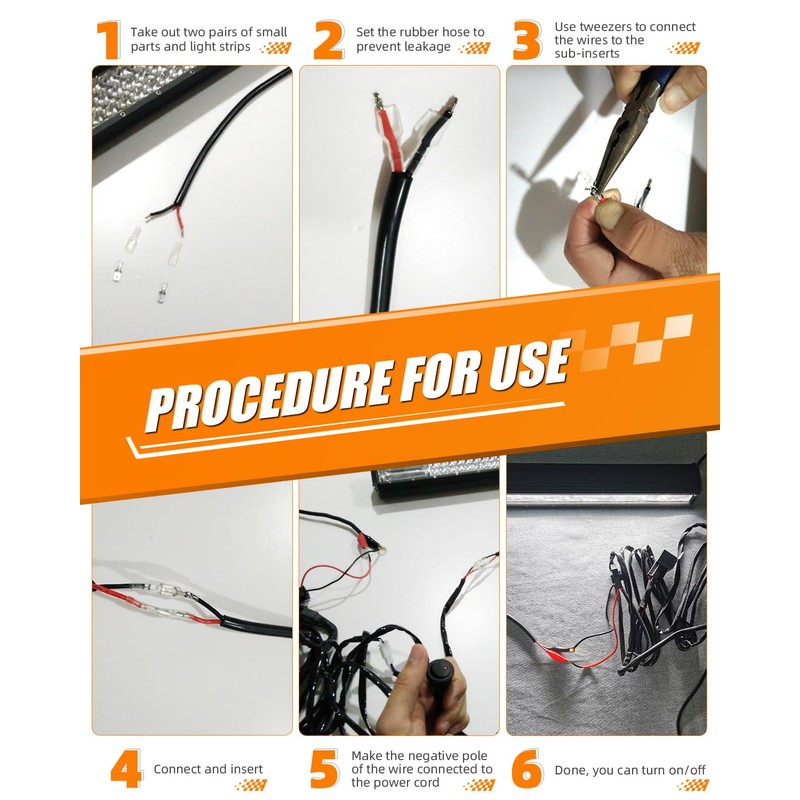 1 Take out two pairs of small parts and light strips

2 Set the rubber hose to prevent leakage

3 Use tweezers to connect the wires to the sub-inserts

PROCEDURE FOR USE

4 Connect and insert

5 Make the negative pole of the wire connected to the power cord

6 Done, you can turn on/off