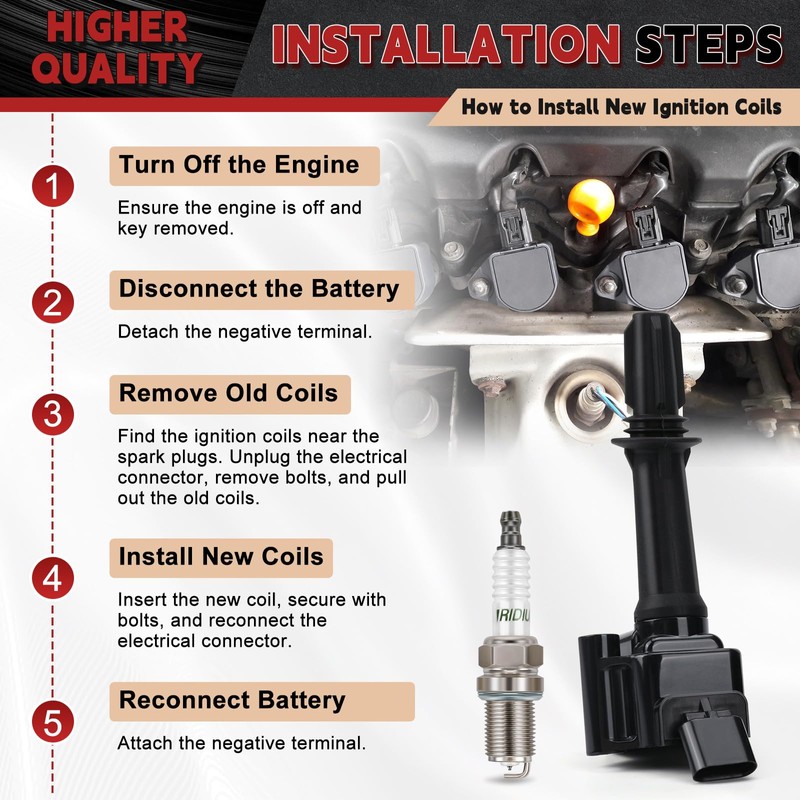 HIGHER QUALITY

INSTALLATION STEPS

How to Install New Ignition Coils

1

Turn Off the Engine

Ensure the engine is off and key removed.

2

Disconnect the Battery

Detach the negative terminal.

3

Remove Old Coils

Find the ignition coils near the spark plugs. Unplug the electrical connector, remove bolts, and pull out the old coils.

4

Install New Coils

Insert the new coil, secure with bolts, and reconnect the electrical connector.

5

Reconnect Battery

Attach the negative terminal.

IRIDIU