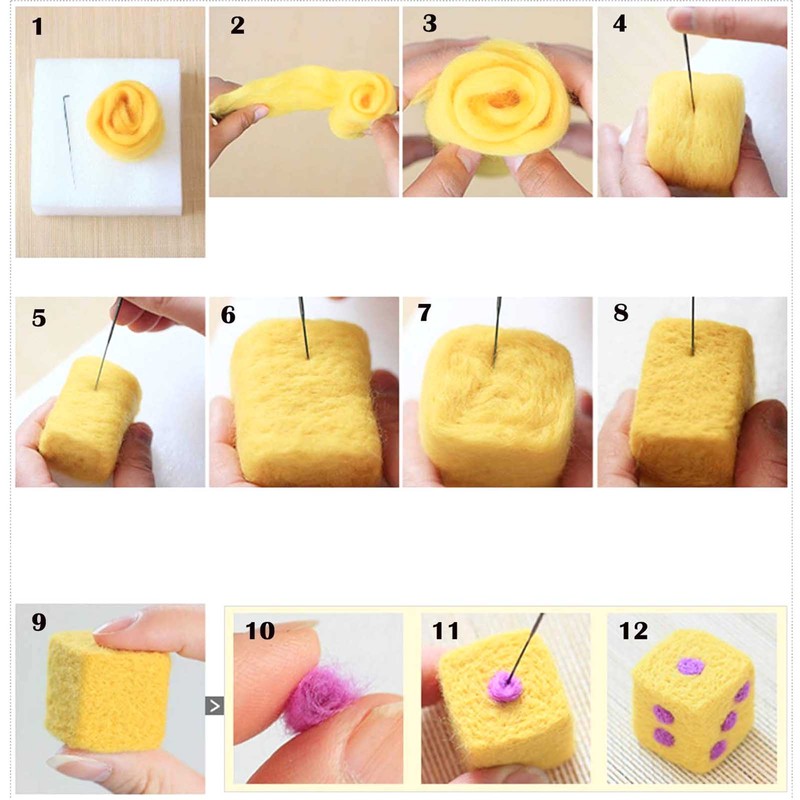 1
2
3
4
5
6
7
8
9
>
10
11
12