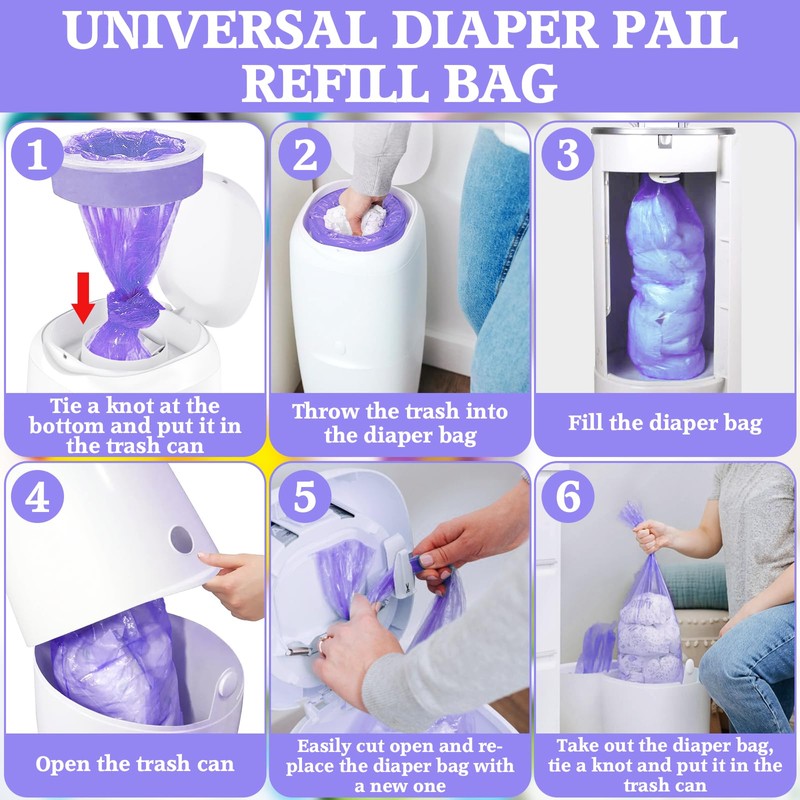 UNIVERSAL DIAPER PAIL REFILL BAG

1
Tie a knot at the bottom and put it in the trash can

2
Throw the trash into the diaper bag

3
Fill the diaper bag

4
Open the trash can

5
Easily cut open and replace the diaper bag with a new one

6
Take out the diaper bag, tie a knot and put it in the trash can