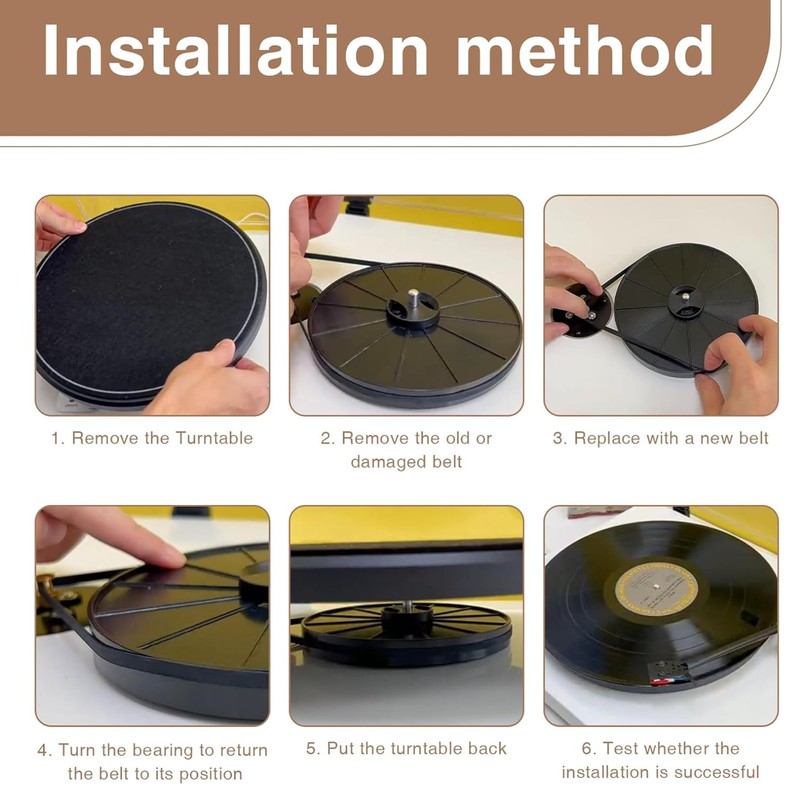 Installation method

1. Remove the Turntable

2. Remove the old or damaged belt

3. Replace with a new belt

4. Turn the bearing to return the belt to its position

5. Put the turntable back

6. Test whether the installation is successful