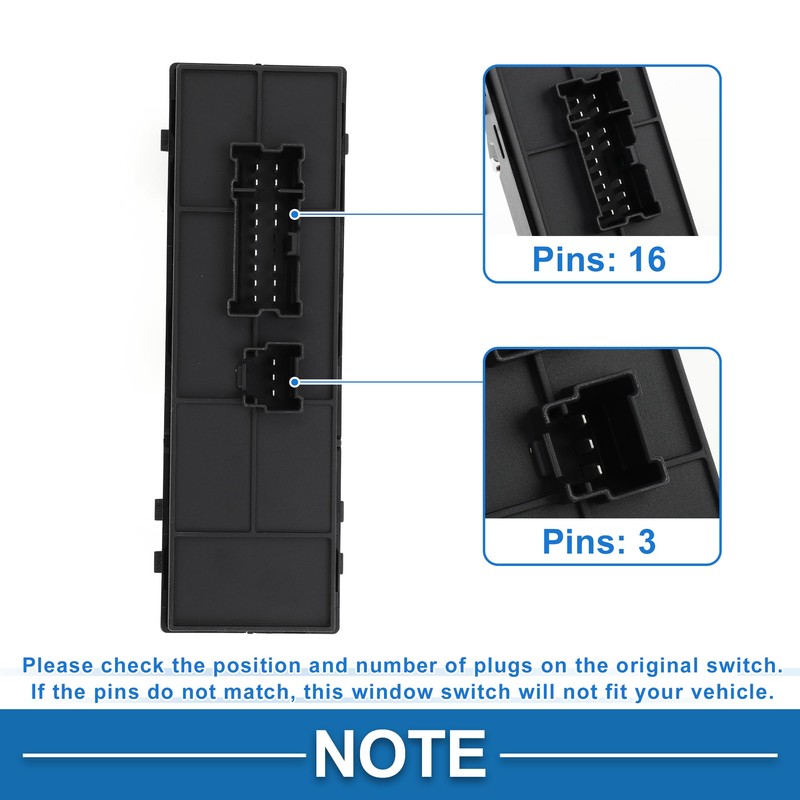 Pins: 16

Pins: 3

Please check the position and number of plugs on the original switch. If the pins do not match, this window switch will not fit your vehicle.

NOTE