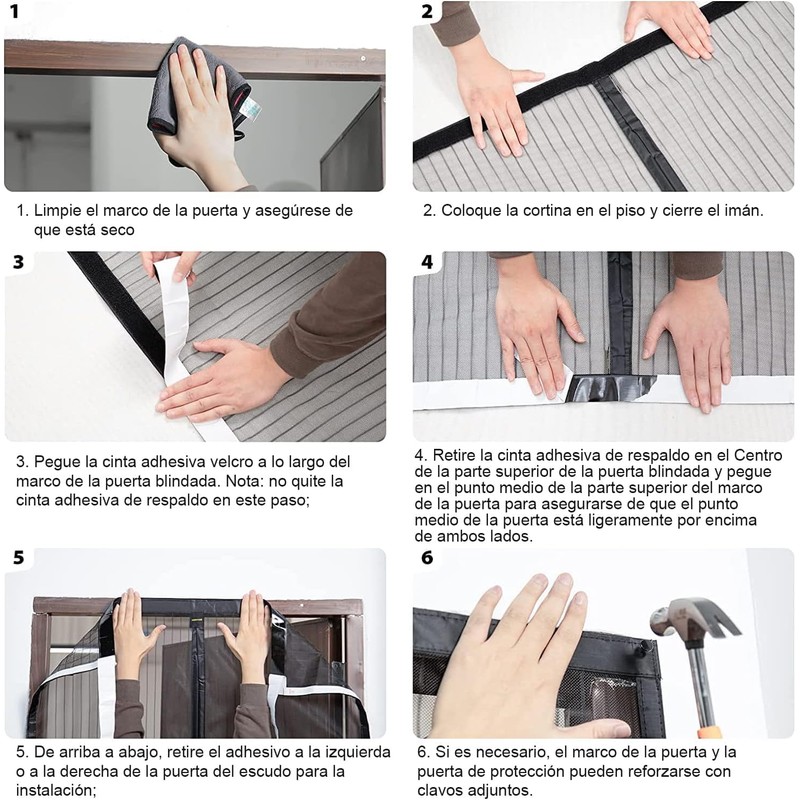 1

1. Limpie el marco de la puerta y asegúrese de que está seco

2

2. Coloque la cortina en el piso y cierre el imán.

3

3. Pegue la cinta adhesiva velcro a lo largo del marco de la puerta blindada. Nota: no quite la cinta adhesiva de respaldo en este paso;

4

4. Retire la cinta adhesiva de respaldo en el Centro de la parte superior de la puerta blindada y pegue en el punto medio de la parte superior del marco de la puerta para asegurarse de que el punto medio de la puerta está ligeramente por encima de ambos lados.

5

5. De arriba a abajo, retire el adhesivo a la izquierda o a la derecha de la puerta del escudo para la instalación;

6

6. Si es necesario, el marco de la puerta y la puerta de protección pueden reforzarse con clavos adjuntos.