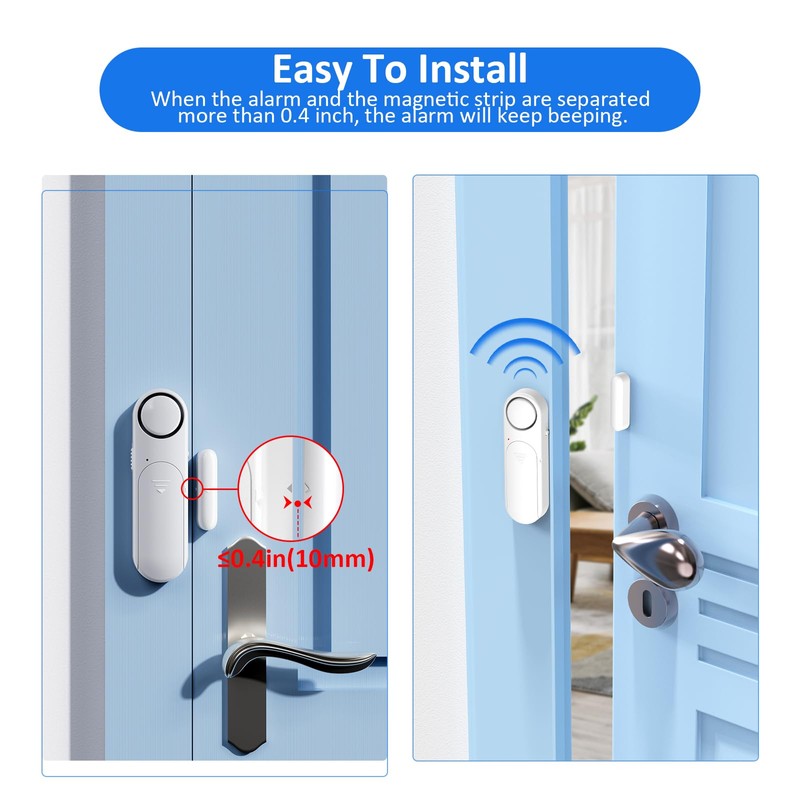 Easy To Install
When the alarm and the magnetic strip are separated more than 0.4 inch, the alarm will keep beeping.

≤0.4in(10mm)