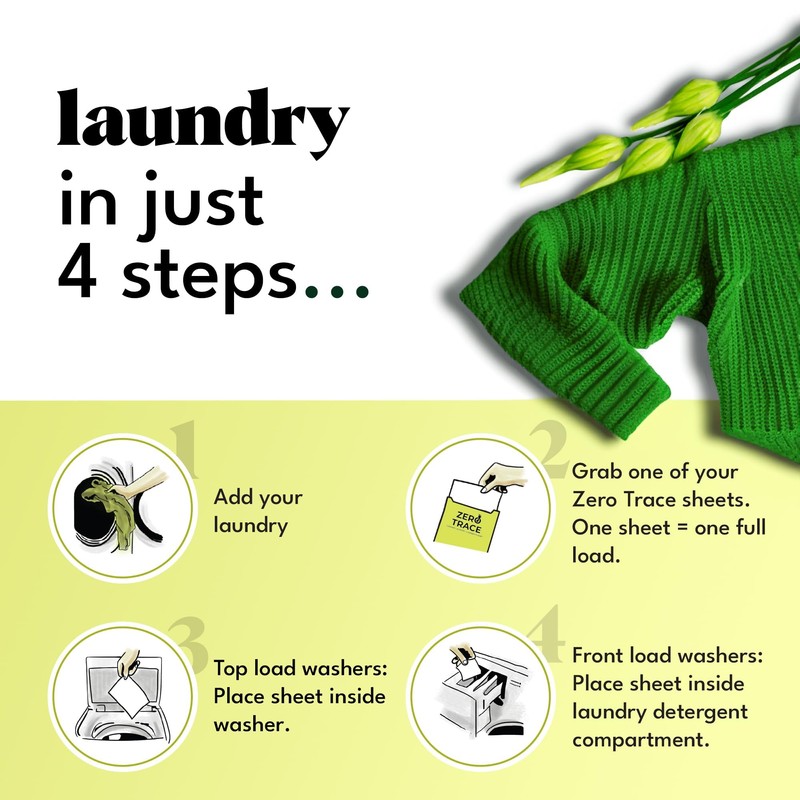 laundry in just 4 steps...

1

Add your laundry

2

ZERO TRACE

Grab one of your Zero Trace sheets. One sheet = one full load.

3

Top load washers: Place sheet inside washer.

4

Front load washers: Place sheet inside laundry detergent compartment.