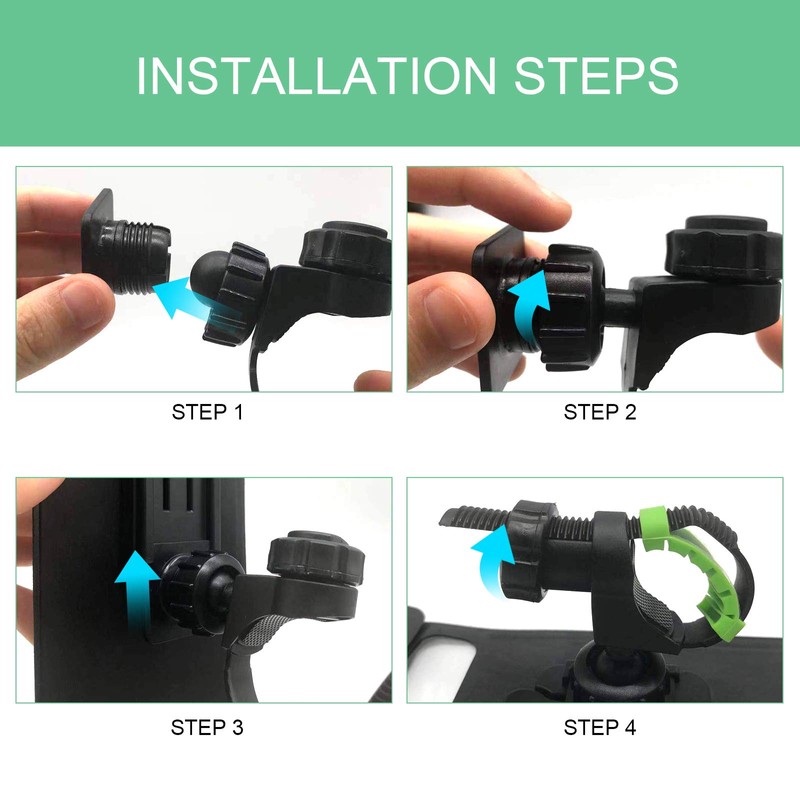 INSTALLATION STEPS

STEP 1

STEP 2

STEP 3

STEP 4