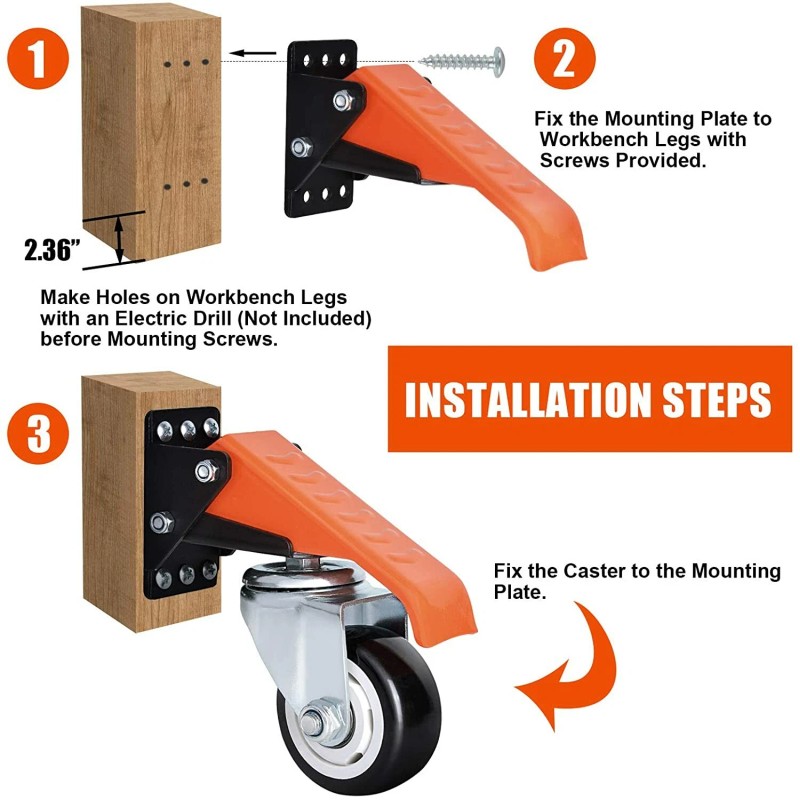 1

2

Fix the Mounting Plate to Workbench Legs with Screws Provided.

2.36"

Make Holes on Workbench Legs with an Electric Drill (Not Included) before Mounting Screws.

INSTALLATION STEPS

3

Fix the Caster to the Mounting Plate.