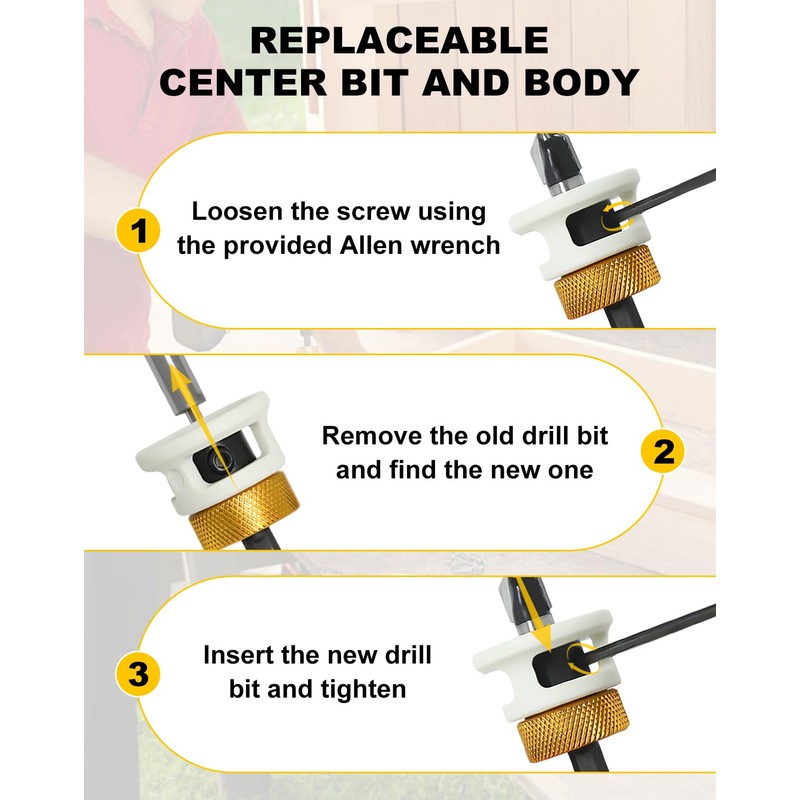 REPLACEABLE
CENTER BIT AND BODY

1
Loosen the screw using the provided Allen wrench

Remove the old drill bit and find the new one
2

3
Insert the new drill bit and tighten