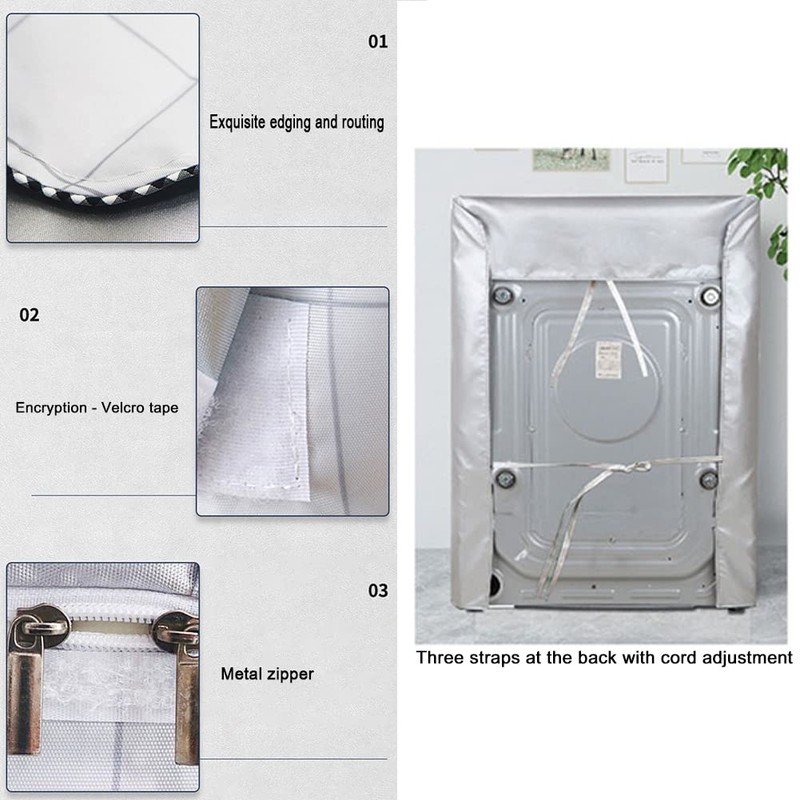 01

Exquisite edging and routing

02

Encryption - Velcro tape

03

Metal zipper

Three straps at the back with cord adjustment