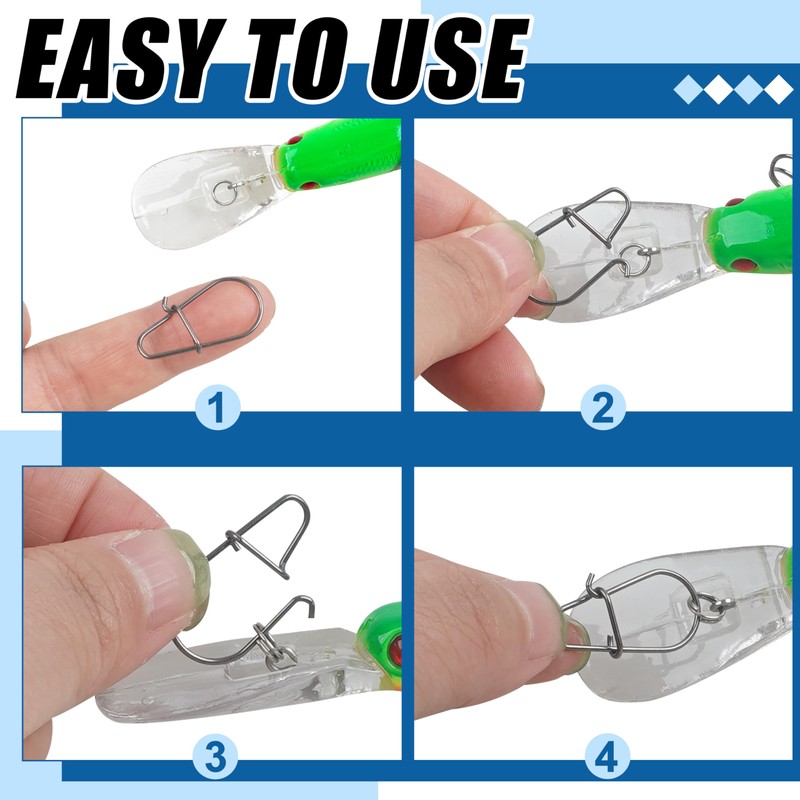 EASY TO USE

1

2

3

4