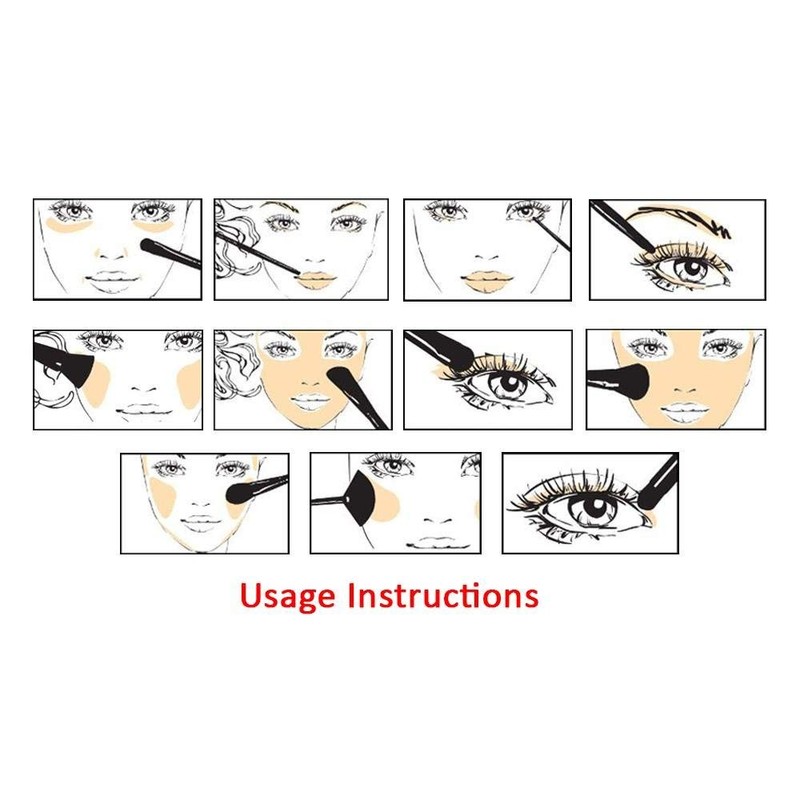 Usage Instructions