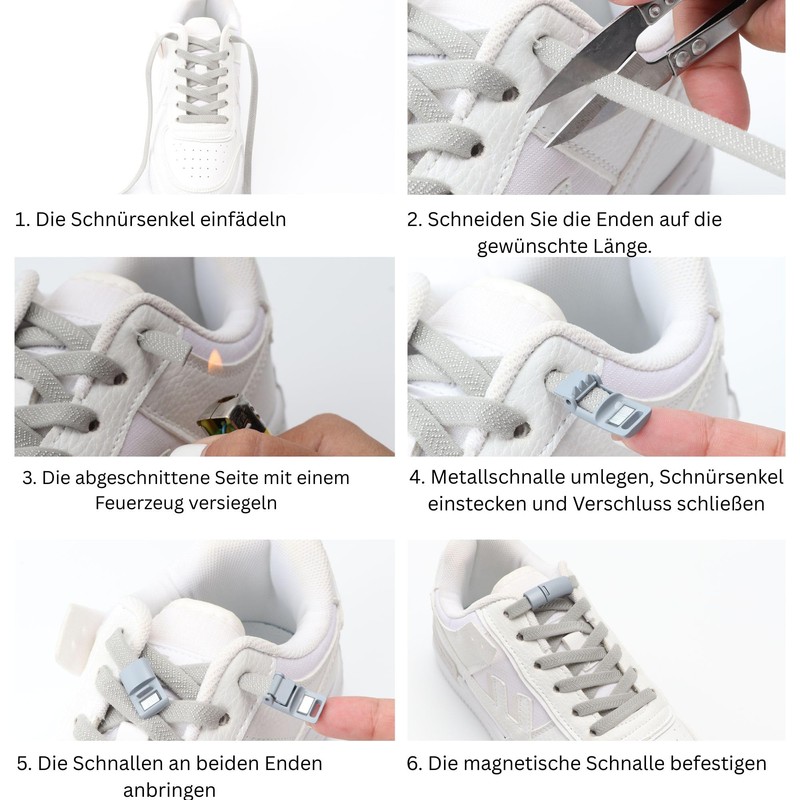 1. Die Schnürsenkel einfädeln

2. Schneiden Sie die Enden auf die gewünschte Länge.

3. Die abgeschnittene Seite mit einem Feuerzeug versiegeln

4. Metallschnalle umlegen, Schnürsenkel einstecken und Verschluss schließen

5. Die Schnallen an beiden Enden anbringen

6. Die magnetische Schnalle befestigen