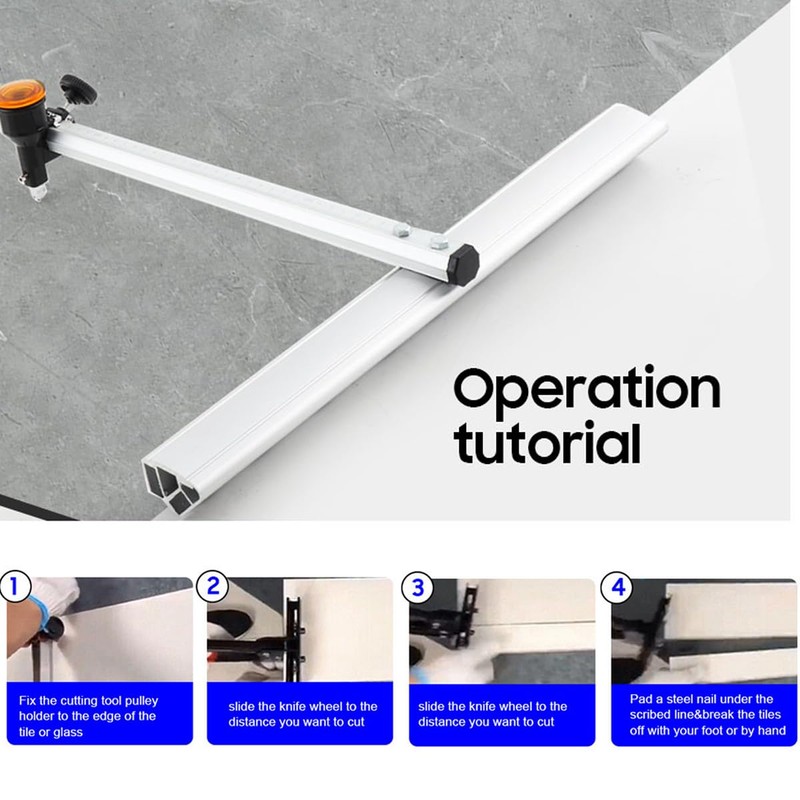 Operation tutorial

1
Fix the cutting tool pulley holder to the edge of the tile or glass

2
slide the knife wheel to the distance you want to cut

3
slide the knife wheel to the distance you want to cut

4
Pad a steel nail under the scribed line&break the tiles off with your foot or by hand