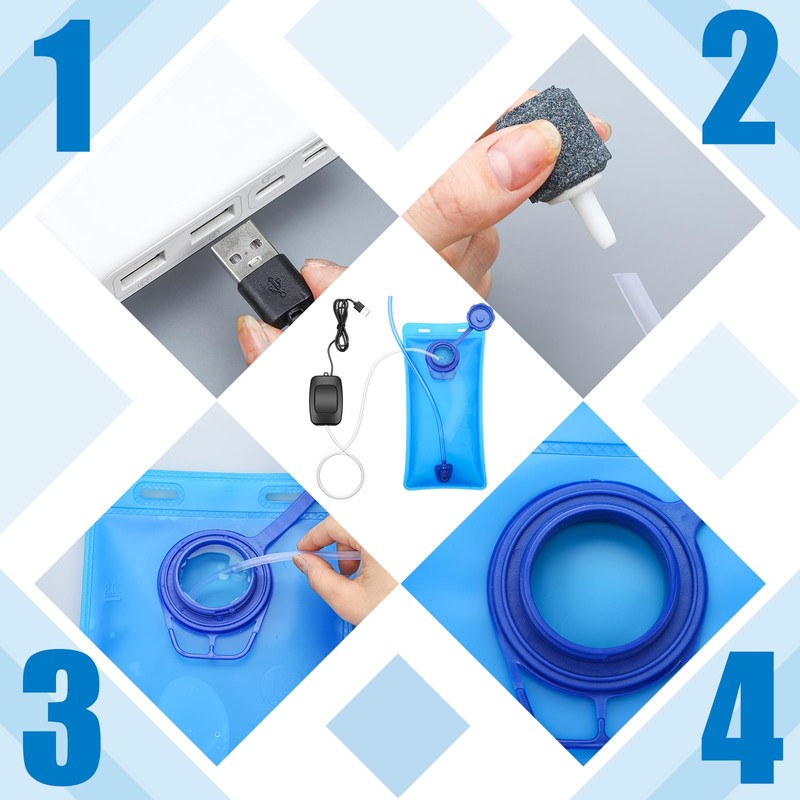 1

2

3

4