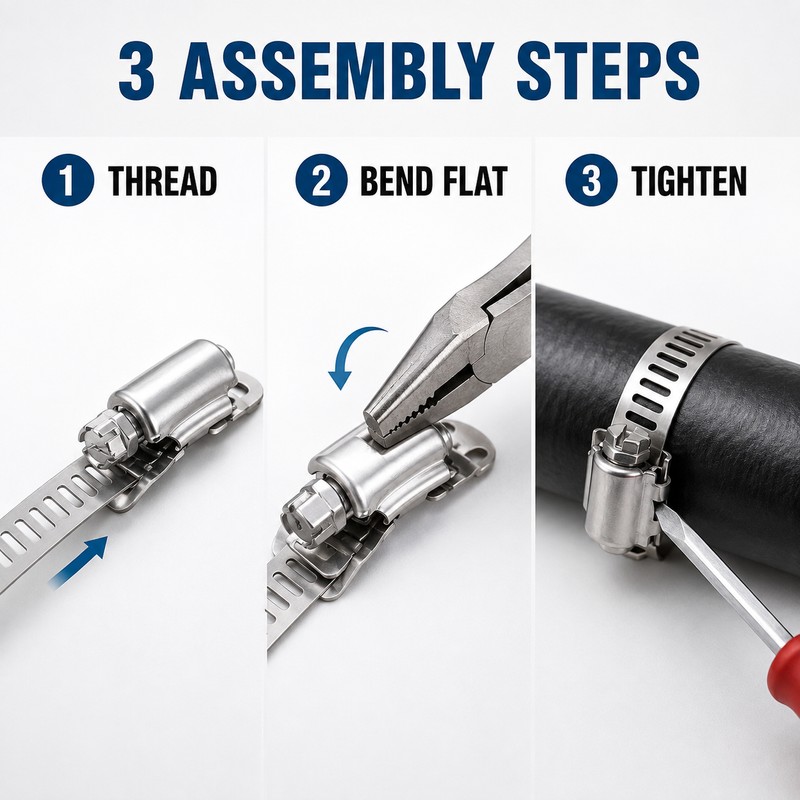 3 ASSEMBLY STEPS

1 THREAD

2 BEND FLAT

3 TIGHTEN