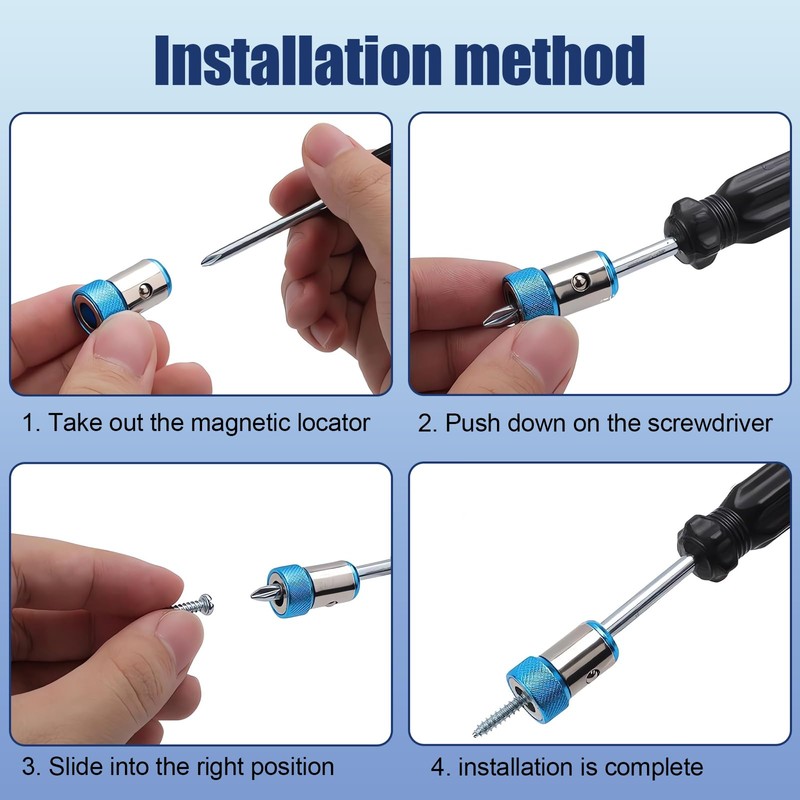 Installation method

1. Take out the magnetic locator

2. Push down on the screwdriver

3. Slide into the right position

4. installation is complete