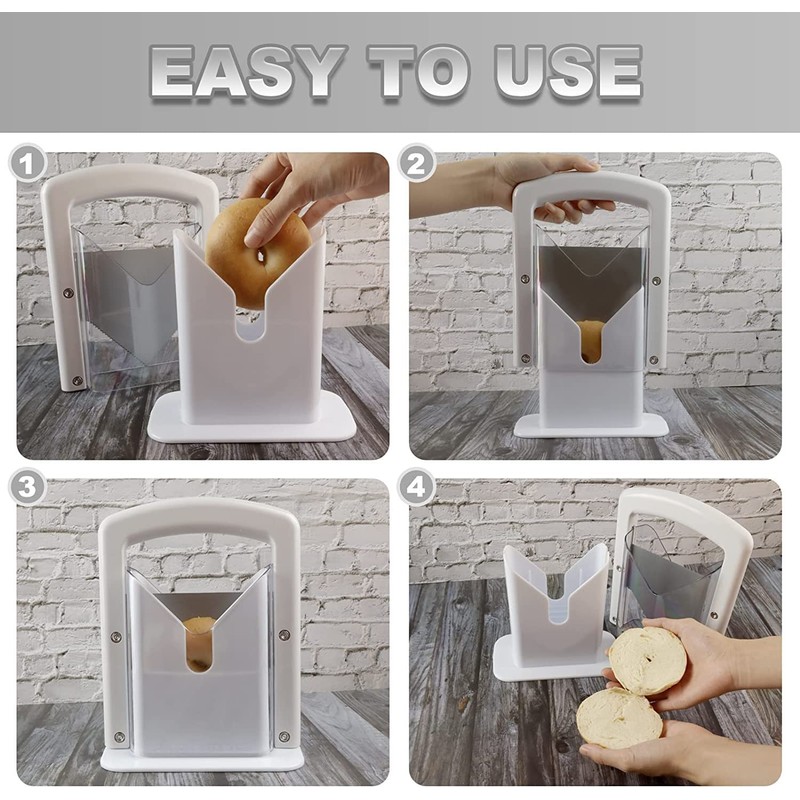 EASY TO USE

1

2

3

4