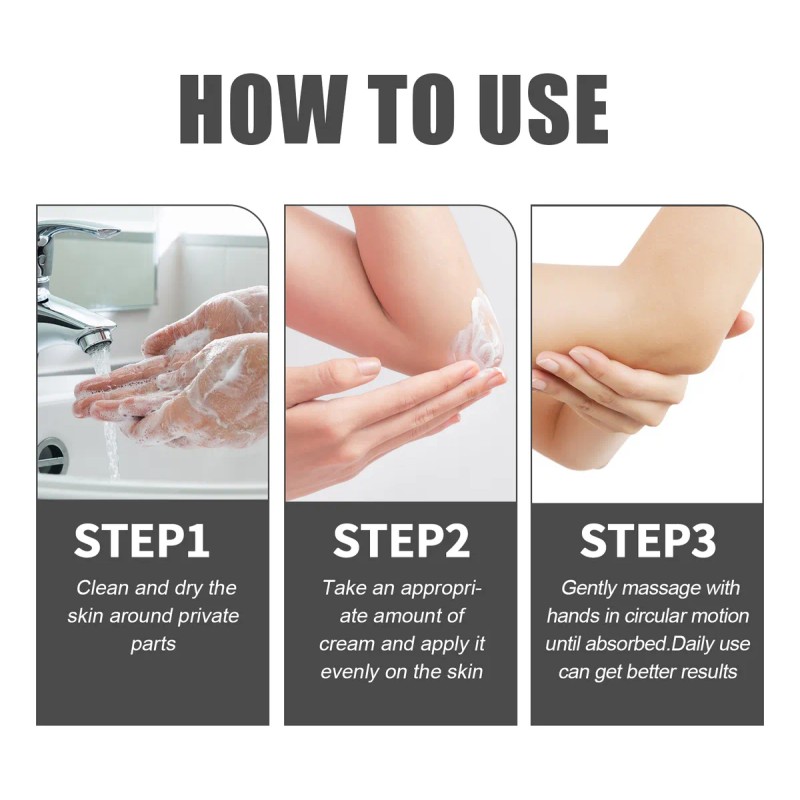 HOW TO USE

STEP1

Clean and dry the skin around private parts

STEP2

Take an appropriate amount of cream and apply it evenly on the skin

STEP3

Gently massage with hands in circular motion until absorbed.Daily use can get better results