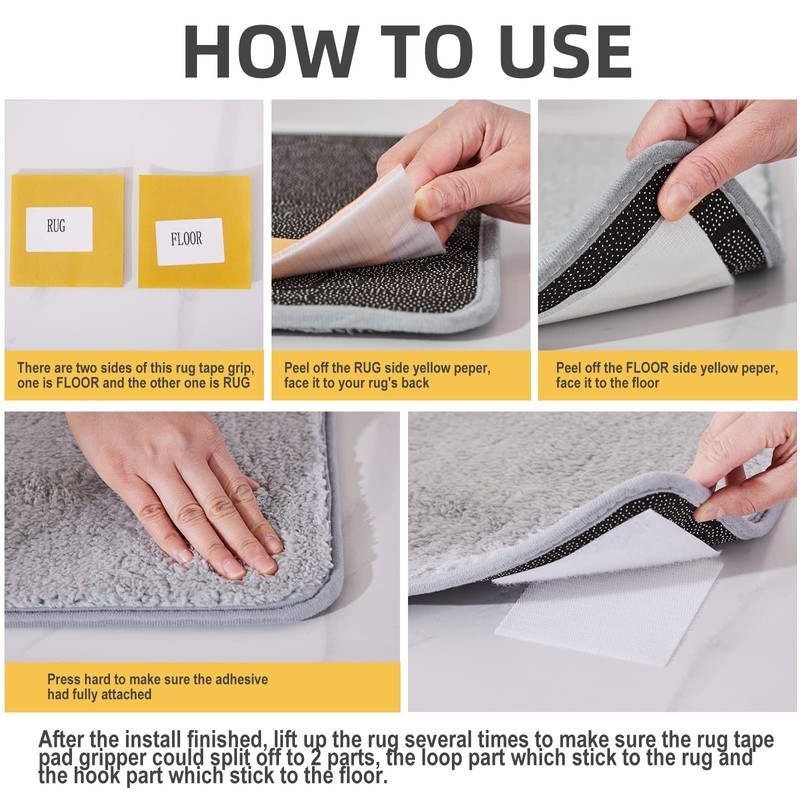 HOW TO USE

RUG

FLOOR

There are two sides of this rug tape grip, one is FLOOR and the other one is RUG

Peel off the RUG side yellow peper, face it to your rug's back

Peel off the FLOOR side yellow peper, face it to the floor

Press hard to make sure the adhesive had fully attached

After the install finished, lift up the rug several times to make sure the rug tape pad gripper could split off to 2 parts, the loop part which stick to the rug and the hook part which stick to the floor.