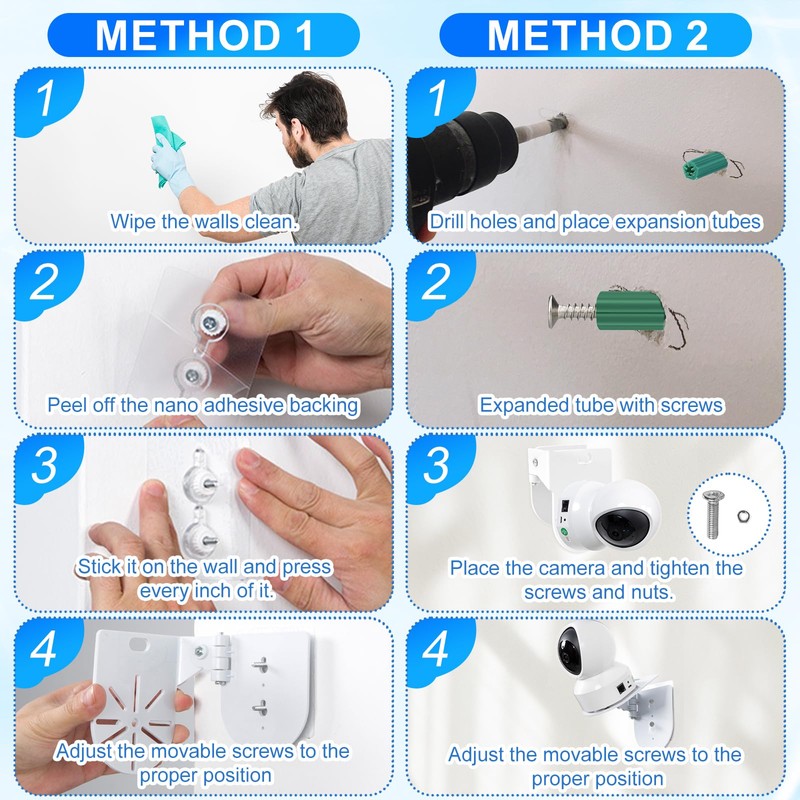 METHOD 1

1
Wipe the walls clean.

2
Peel off the nano adhesive backing

3
Stick it on the wall and press every inch of it.

4
Adjust the movable screws to the proper position

METHOD 2

1
Drill holes and place expansion tubes

2
Expanded tube with screws

3
Place the camera and tighten the screws and nuts.

4
Adjust the movable screws to the proper position