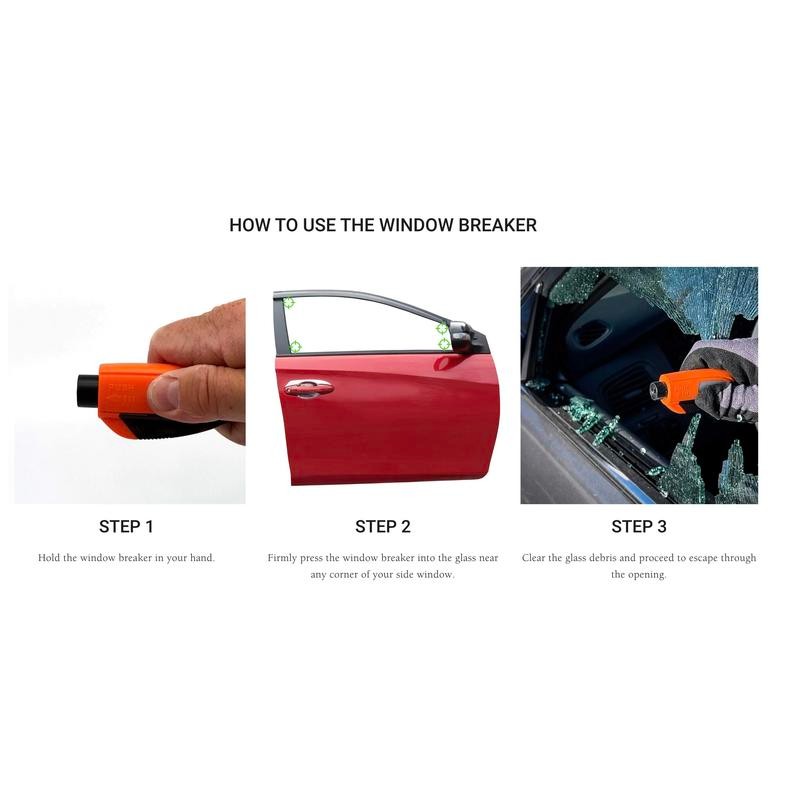 HOW TO USE THE WINDOW BREAKER

STEP 1

Hold the window breaker in your hand.

STEP 2

Firmly press the window breaker into the glass near any corner of your side window.

STEP 3

Clear the glass debris and proceed to escape through the opening.