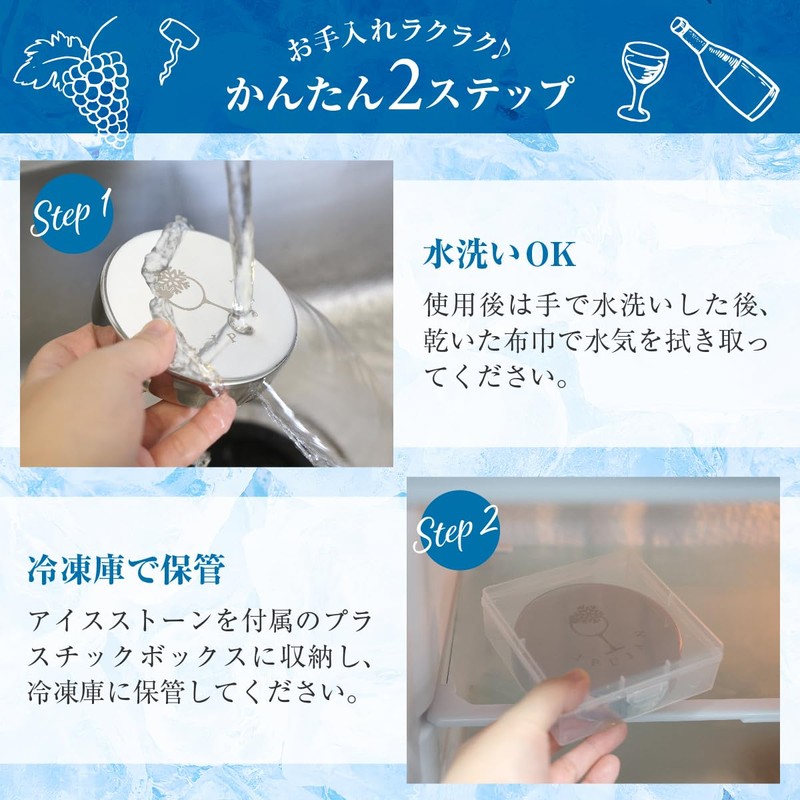 お手入れラクラク♪
かんたん2ステップ

Step 1

水洗いOK
使用後は手で水洗いした後、乾いた布巾で水気を拭き取ってください。

Step 2

冷凍庫で保管
アイスストーンを付属のプラスチックボックスに収納し、冷凍庫に保管してください。