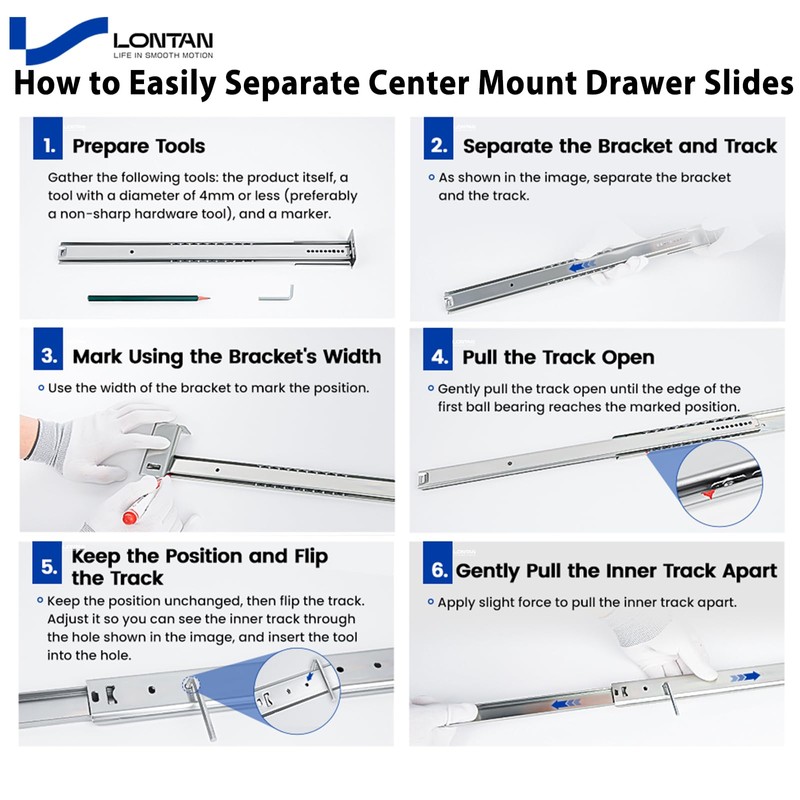 LONTAN
LIFE IN SMOOTH MOTION

How to Easily Separate Center Mount Drawer Slides

1. Prepare Tools

Gather the following tools: the product itself, a tool with a diameter of 4mm or less (preferably a non-sharp hardware tool), and a marker.

2. Separate the Bracket and Track

As shown in the image, separate the bracket and the track.

3. Mark Using the Bracket's Width

Use the width of the bracket to mark the position.

4. Pull the Track Open

Gently pull the track open until the edge of the first ball bearing reaches the marked position.

5. Keep the Position and Flip the Track

Keep the position unchanged, then flip the track. Adjust it so you can see the inner track through the hole shown in the image, and insert the tool into the hole.

6. Gently Pull the Inner Track Apart

Apply slight force to pull the inner track apart.