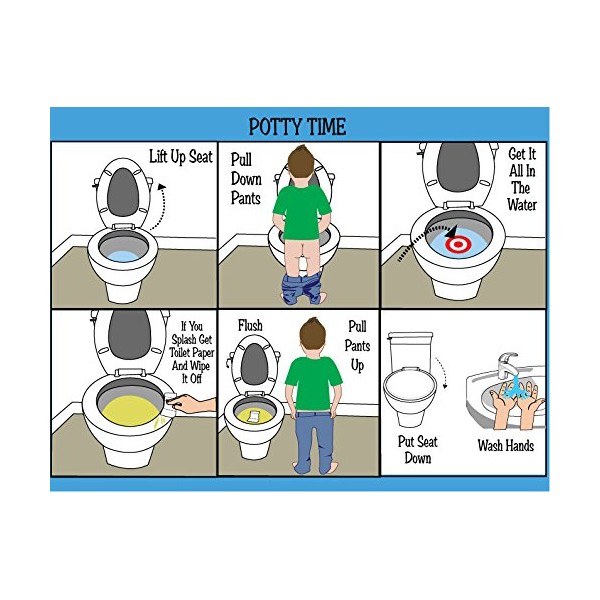 POTTY TIME

Lift Up Seat

Pull Down Pants

Get It All In The Water

If You Splash Get Toilet Paper And Wipe It Off

Flush

Pull Pants Up

Put Seat Down

Wash Hands