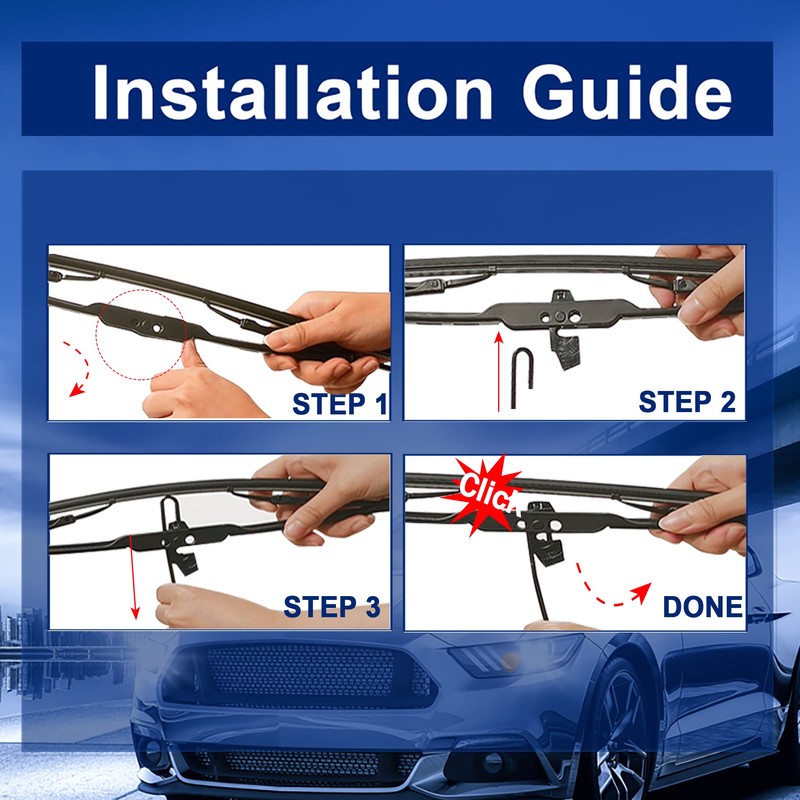 Installation Guide

STEP 1

STEP 2

STEP 3

Click

DONE