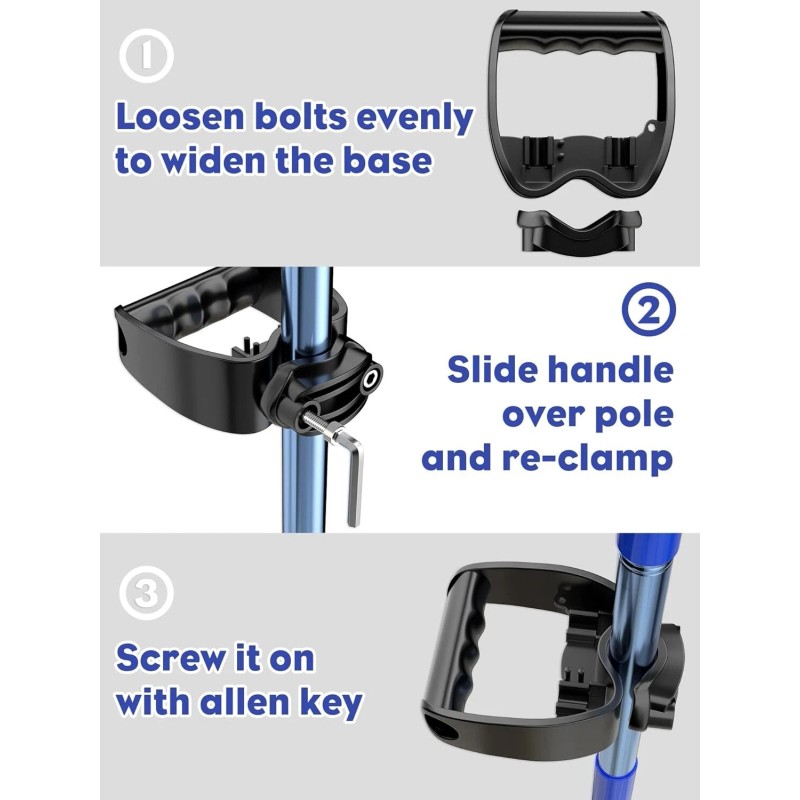 1

Loosen bolts evenly to widen the base

2

Slide handle over pole and re-clamp

3

Screw it on with allen key