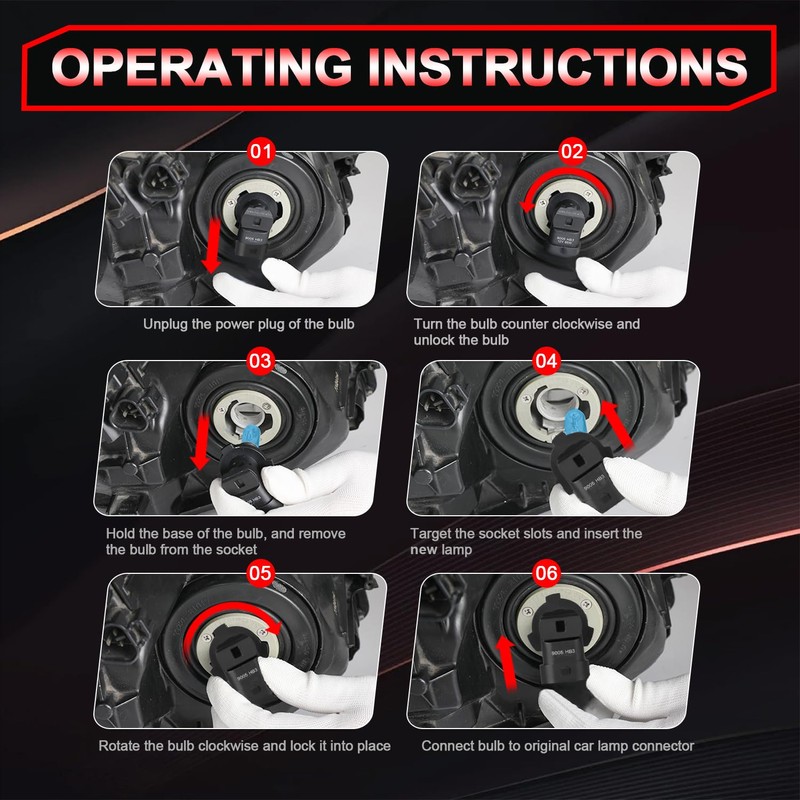 OPERATING INSTRUCTIONS

01

Unplug the power plug of the bulb

02

Turn the bulb counter clockwise and unlock the bulb

03

Hold the base of the bulb, and remove the bulb from the socket

04

9005 HB3

Target the socket slots and insert the new lamp

05

9005 HB3

Rotate the bulb clockwise and lock it into place

06

9005 HB3

Connect bulb to original car lamp connector