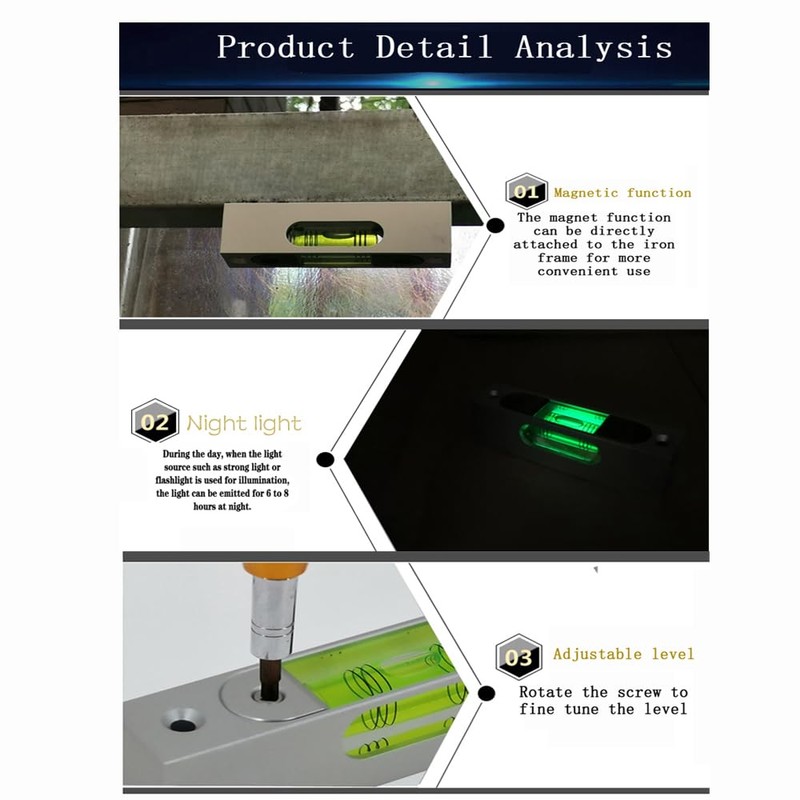 Product Detail Analysis

01 Magnetic function

The magnet function can be directly attached to the iron frame for more convenient use

02 Night light

During the day, when the light source such as strong light or flashlight is used for illumination, the light can be emitted for 6 to 8 hours at night.

03 Adjustable level

Rotate the screw to fine tune the level