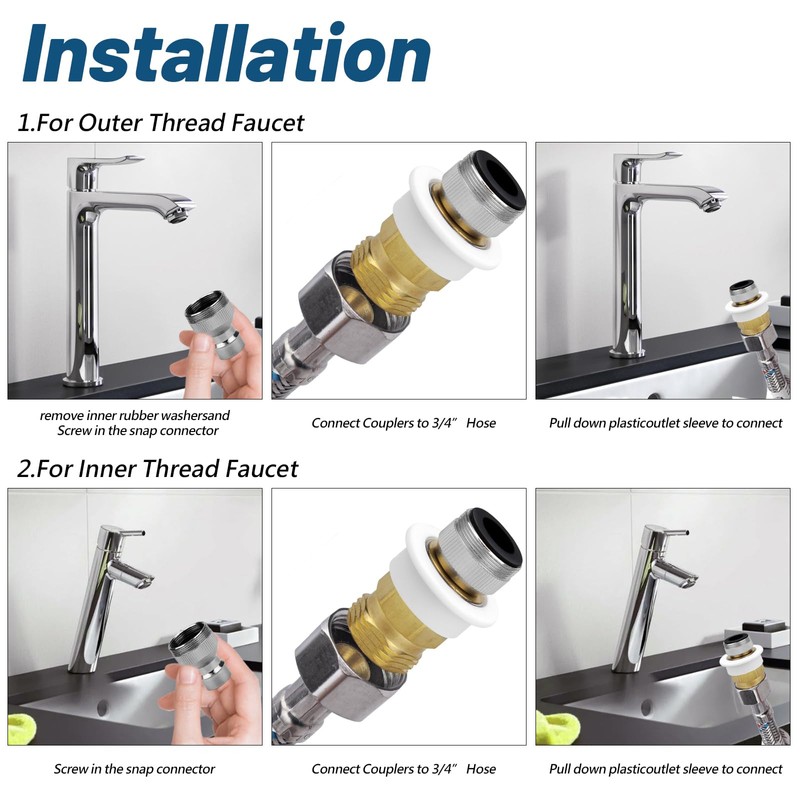 Installation

1.For Outer Thread Faucet

remove inner rubber washersand
Screw in the snap connector

Connect Couplers to 3/4" Hose

Pull down plasticoutlet sleeve to connect

2.For Inner Thread Faucet

Screw in the snap connector

Connect Couplers to 3/4" Hose

Pull down plasticoutlet sleeve to connect