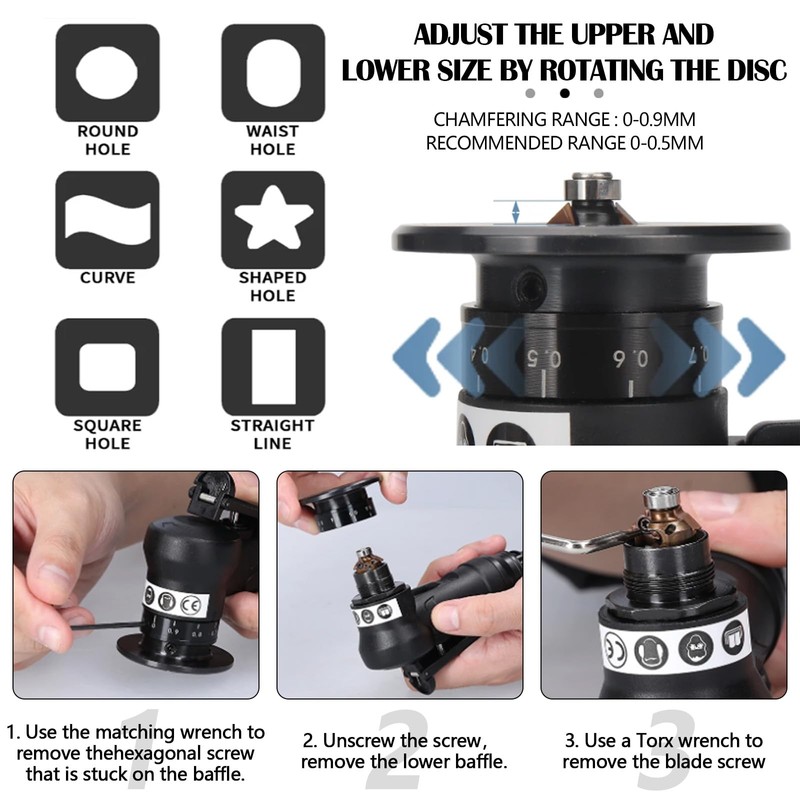 ROUND HOLE

WAIST HOLE

CURVE

SHAPED HOLE

SQUARE HOLE

STRAIGHT LINE

ADJUST THE UPPER AND LOWER SIZE BY ROTATING THE DISC

CHAMFERING RANGE : 0-0.9MM
RECOMMENDED RANGE 0-0.5MM

0.4 0.5 0.6 0.7

1. Use the matching wrench to remove thehexagonal screw that is stuck on the baffle.

2. Unscrew the screw, remove the lower baffle.

3. Use a Torx wrench to remove the blade screw