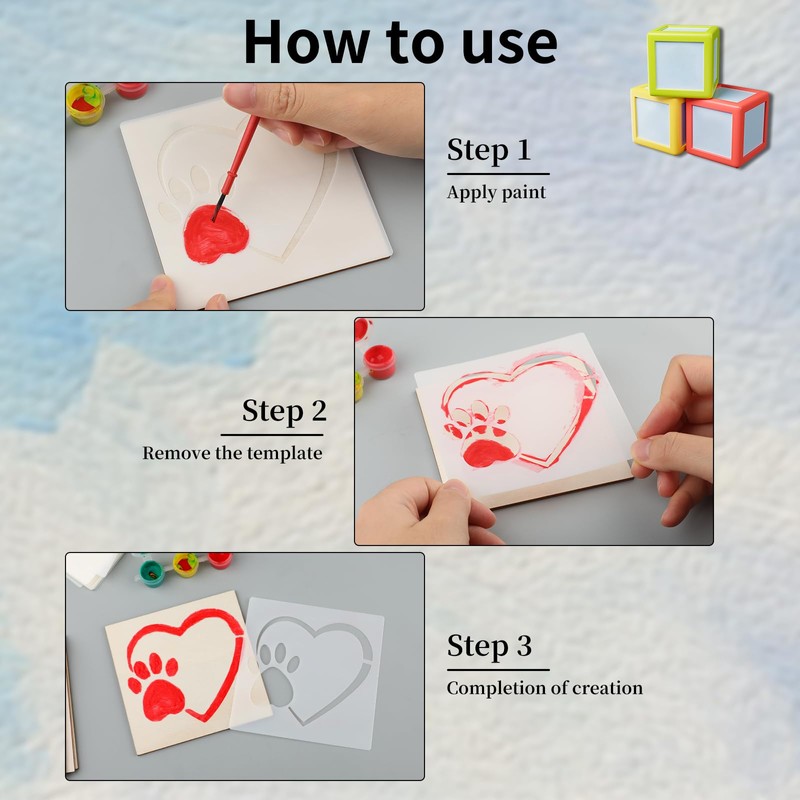 How to use

Step 1
Apply paint

Step 2
Remove the template

Step 3
Completion of creation