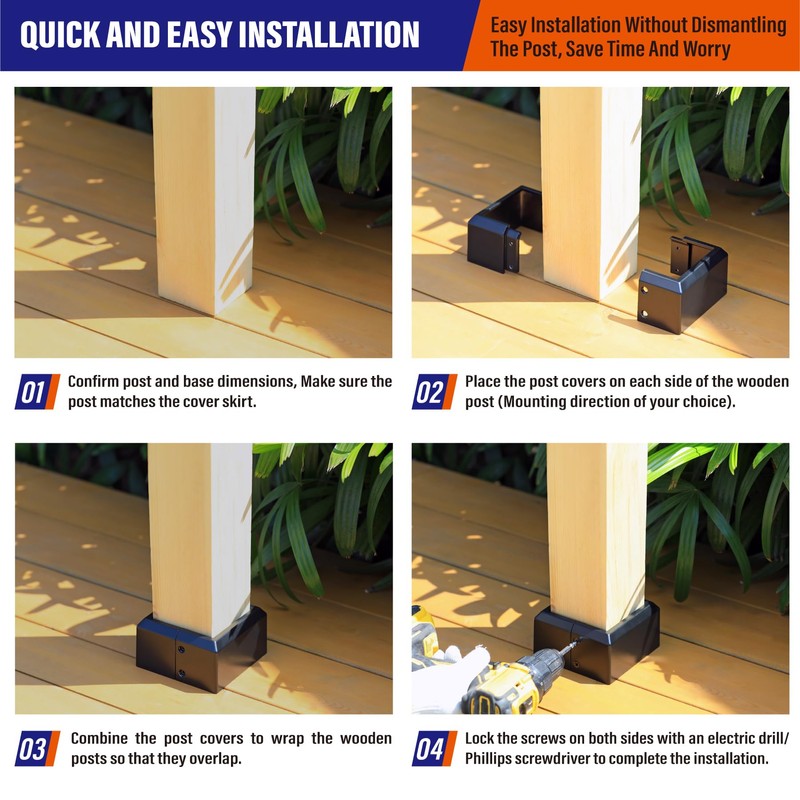 QUICK AND EASY INSTALLATION

Easy Installation Without Dismantling The Post, Save Time And Worry

01 Confirm post and base dimensions, Make sure the post matches the cover skirt.

02 Place the post covers on each side of the wooden post (Mounting direction of your choice).

03 Combine the post covers to wrap the wooden posts so that they overlap.

04 Lock the screws on both sides with an electric drill/ Phillips screwdriver to complete the installation.