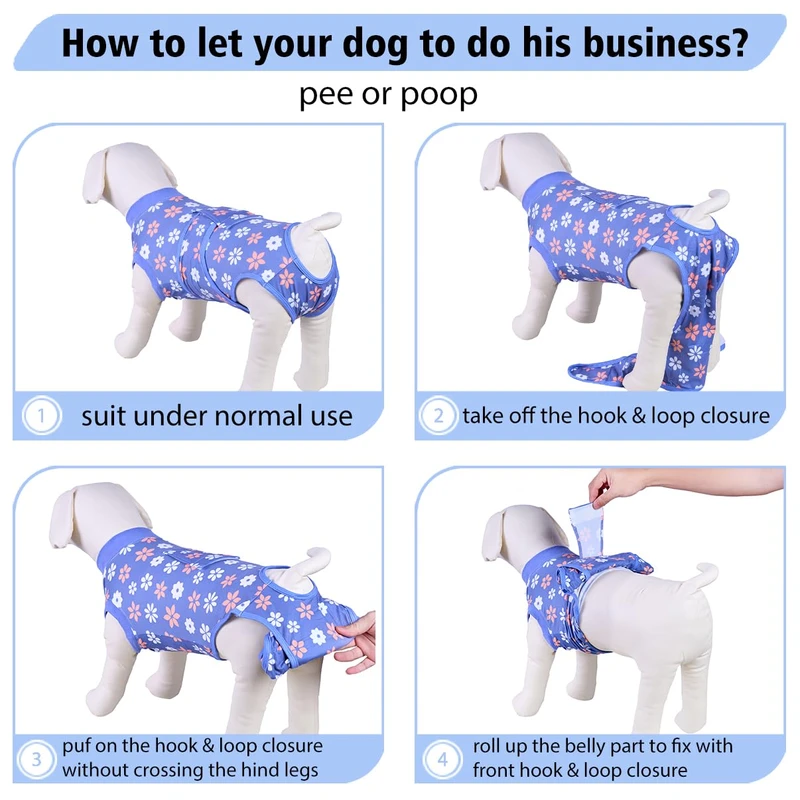 How to let your dog to do his business?

pee or poop

1 suit under normal use

2 take off the hook & loop closure

3 puf on the hook & loop closure without crossing the hind legs

4 roll up the belly part to fix with front hook & loop closure