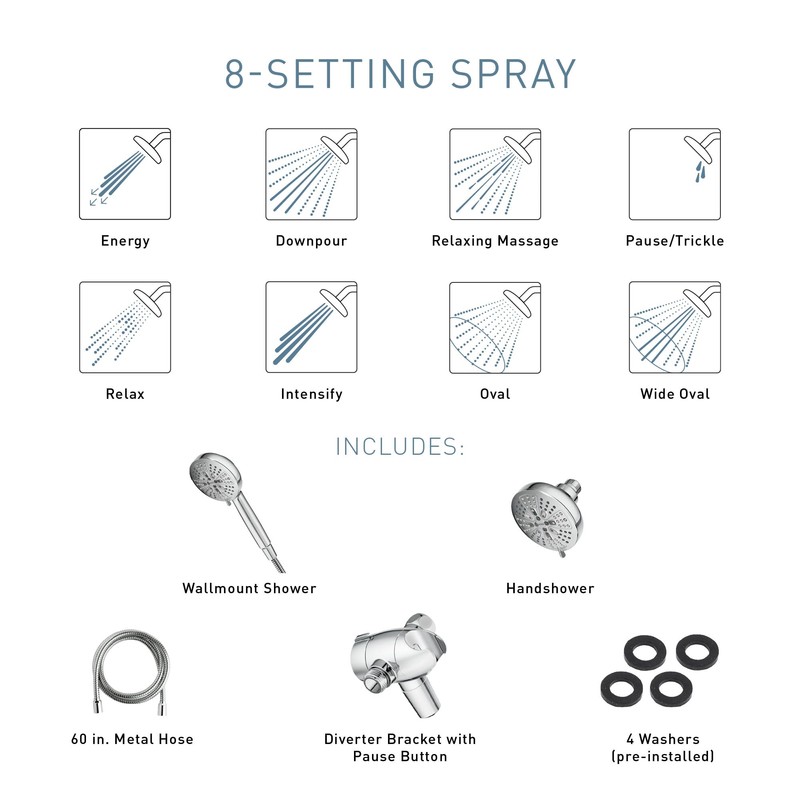 8-SETTING SPRAY

Energy

Downpour

Relaxing Massage

Pause/Trickle

Relax

Intensify

Oval

Wide Oval

INCLUDES:

Wallmount Shower

Handshower

60 in. Metal Hose

Diverter Bracket with Pause Button

4 Washers (pre-installed)